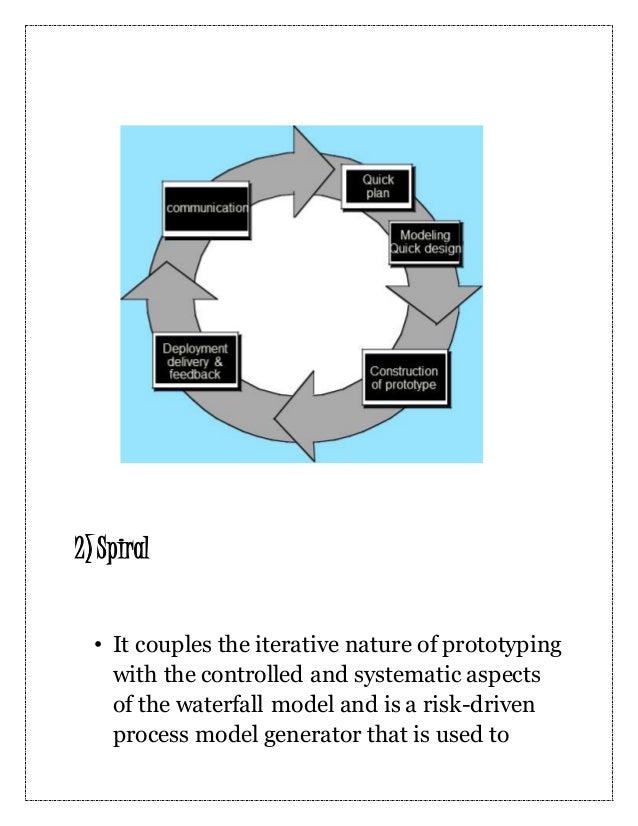 communication

Quick plan

Modeling Quick design

Construction of prototype

Deployment delivery & feedback

2) Spiral

• It couples the iterative nature of prototyping with the controlled and systematic aspects of the waterfall model and is a risk-driven process model generator that is used to