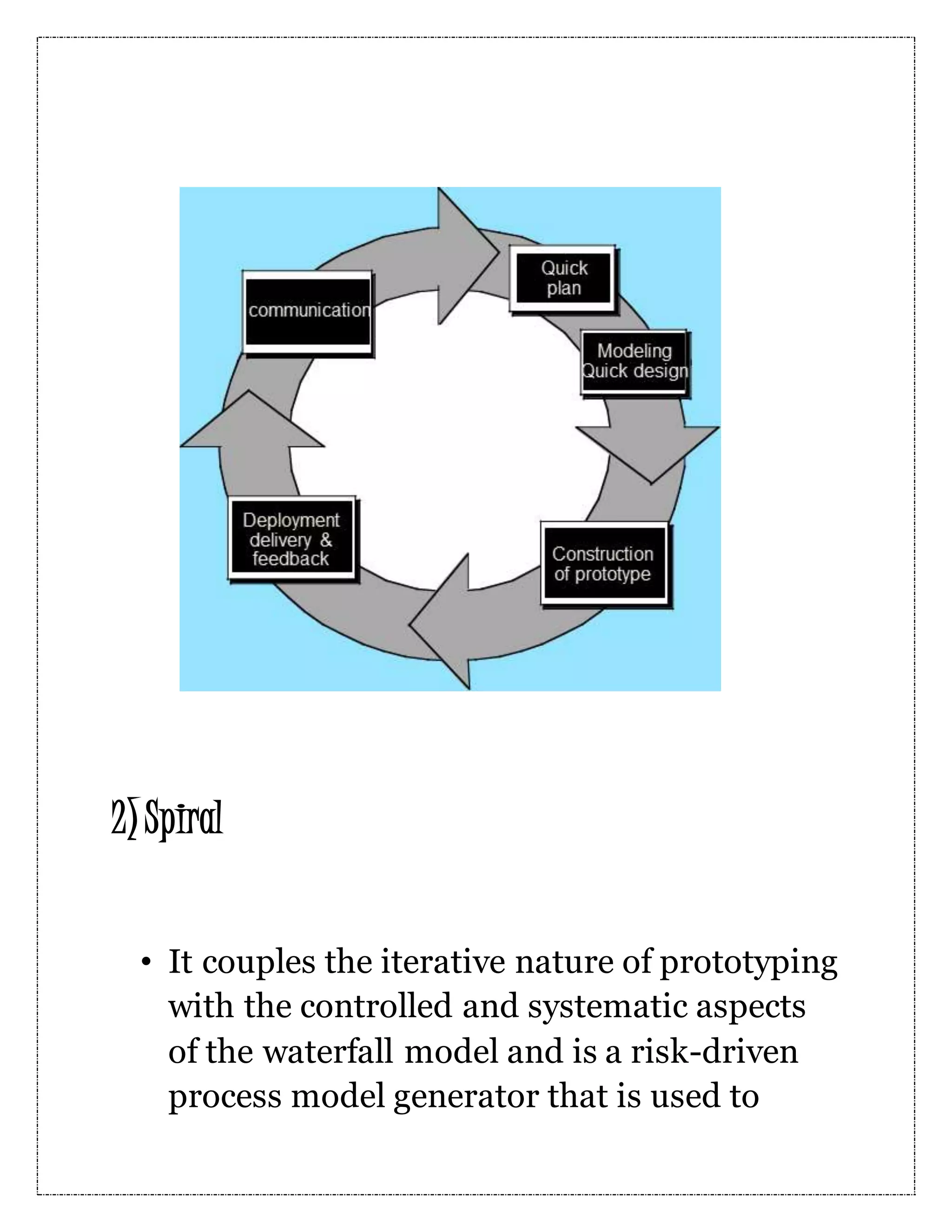 communication

Quick plan

Modeling Quick design

Construction of prototype

Deployment delivery & feedback

2) Spiral

• It couples the iterative nature of prototyping with the controlled and systematic aspects of the waterfall model and is a risk-driven process model generator that is used to