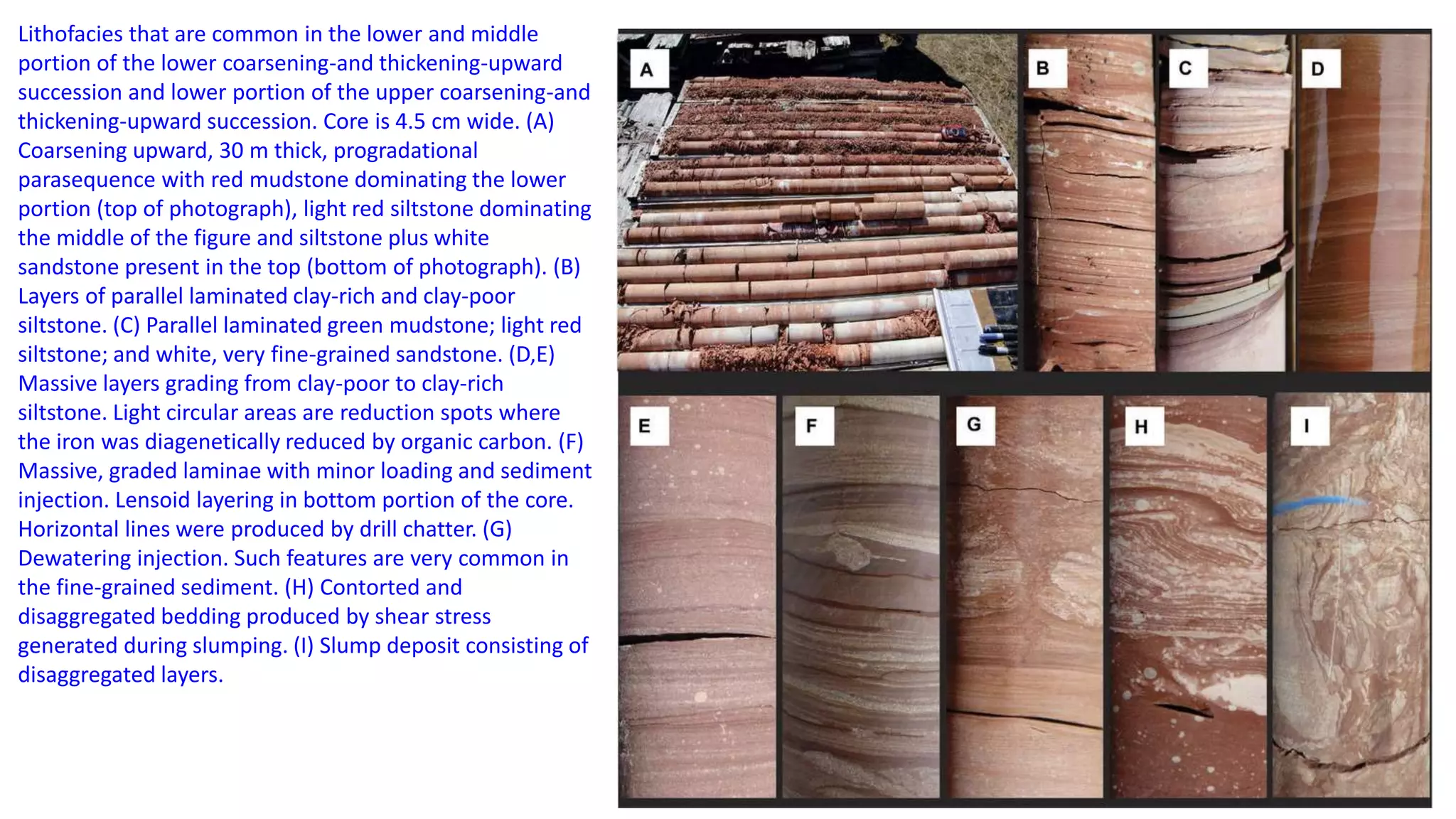 Lithofacies that are common in the lower and middle portion of the lower coarsening-and thickening-upward succession and lower portion of the upper coarsening-and thickening-upward succession. Core is 4.5 cm wide. (A) Coarsening upward, 30 m thick, progradational parasequence with red mudstone dominating the lower portion (top of photograph), light red siltstone dominating the middle of the figure and siltstone plus white sandstone present in the top (bottom of photograph). (B) Layers of parallel laminated clay-rich and clay-poor siltstone. (C) Parallel laminated green mudstone; light red siltstone; and white, very fine-grained sandstone. (D,E) Massive layers grading from clay-poor to clay-rich siltstone. Light circular areas are reduction spots where the iron was diagenetically reduced by organic carbon. (F) Massive, graded laminae with minor loading and sediment injection. Lensoid layering in bottom portion of the core. Horizontal lines were produced by drill chatter. (G) Dewatering injection. Such features are very common in the fine-grained sediment. (H) Contorted and disaggregated bedding produced by shear stress generated during slumping. (I) Slump deposit consisting of disaggregated layers.

A
B
C
D
E
F
G
H
I