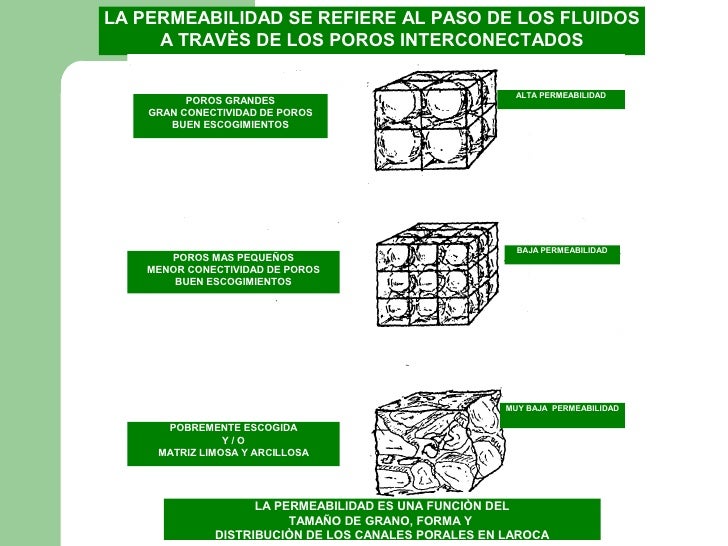 LA PERMEABILIDAD SE REFIERE AL PASO DE LOS FLUIDOS A TRAVÈS DE LOS POROS INTERCONECTADOS

POROS GRANDES
GRAN CONECTIVIDAD DE POROS
BUEN ESCOGIMIENTOS

ALTA PERMEABILIDAD

POROS MAS PEQUEÑOS
MENOR CONECTIVIDAD DE POROS
BUEN ESCOGIMIENTOS

BAJA PERMEABILIDAD

POBREMENTE ESCOGIDA
Y / O
MATRIZ LIMOSA Y ARCILLOSA

MUY BAJA PERMEABILIDAD

LA PERMEABILIDAD ES UNA FUNCIÓN DEL TAMAÑO DE GRANO, FORMA Y DISTRIBUCIÓN DE LOS CANALES PORALES EN LAROCA