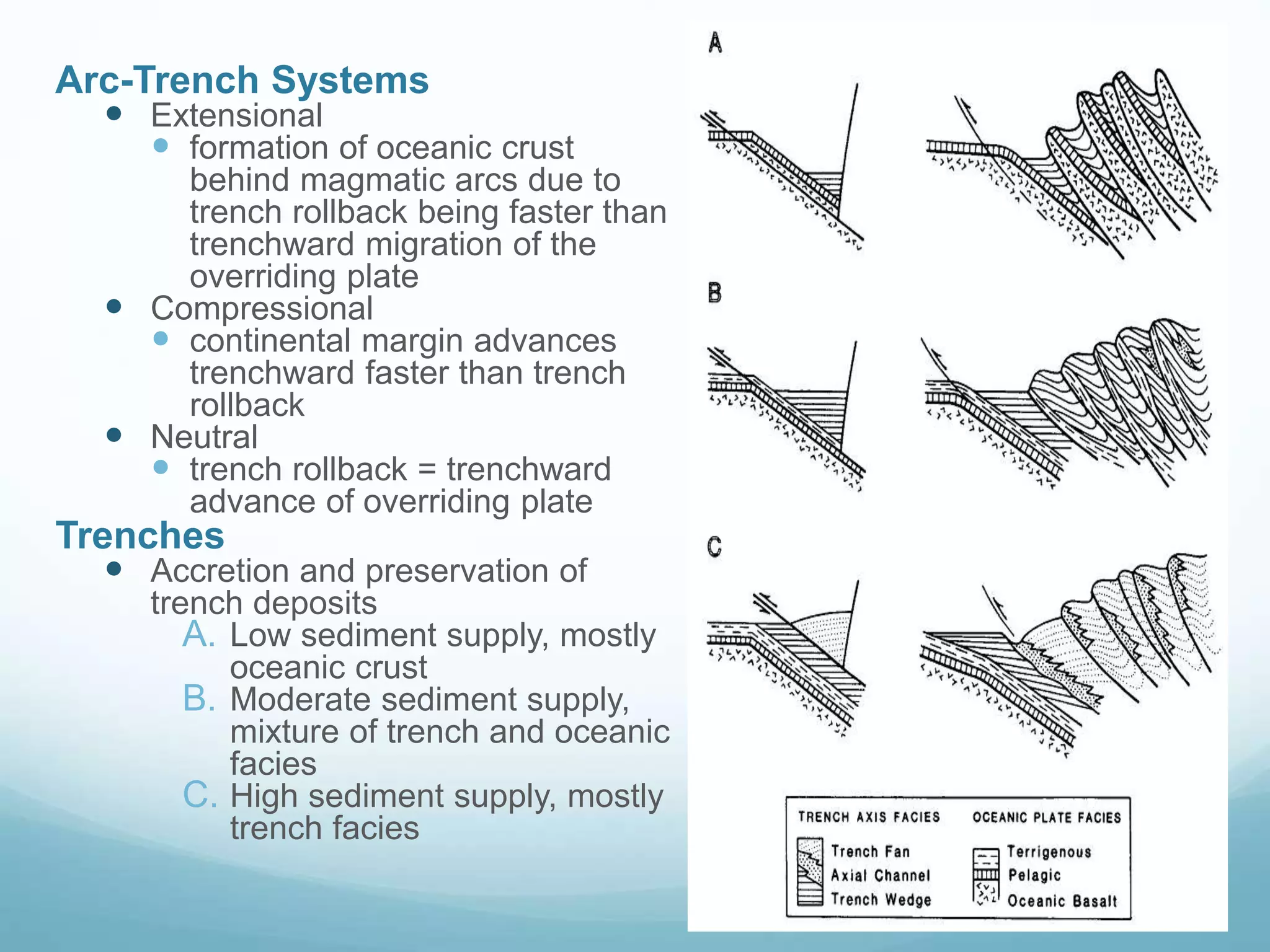 Arc-Trench Systems

- Extensional
  - formation of oceanic crust behind magmatic arcs due to trench rollback being faster than trenchward migration of the overriding plate
- Compressional
  - continental margin advances trenchward faster than trench rollback
- Neutral
  - trench rollback = trenchward advance of overriding plate

Trenches

- Accretion and preservation of trench deposits
  A. Low sediment supply, mostly oceanic crust
  B. Moderate sediment supply, mixture of trench and oceanic facies
  C. High sediment supply, mostly trench facies

A

B

C

TRENCH AXIS FACIES
Trench Fan
Axial Channel
Trench Wedge

OCEANIC PLATE FACIES
Terrigenous
Pelagic
Oceanic Basalt