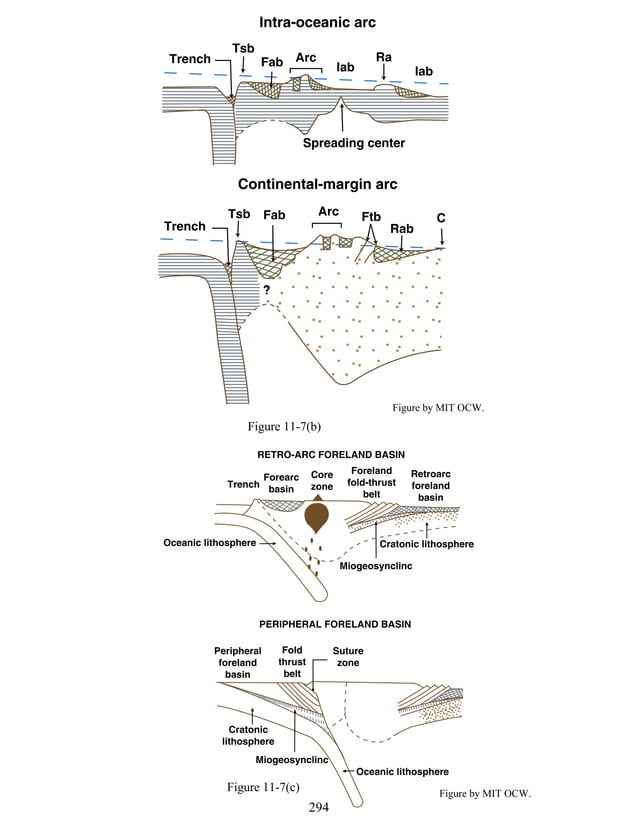 Intra-oceanic arc

Trench
Tsb
Fab
Arc
Iab
Ra
Iab
Spreading center

Continental-margin arc

Trench
Tsb
Fab
Arc
Ftb
Rab
C
?

Figure by MIT OCW.

Figure 11-7(b)

RETRO-ARC FORELAND BASIN

Trench
Forearc basin
Core zone
Foreland fold-thrust belt
Retroarc foreland basin
Oceanic lithosphere
Cratonic lithosphere
Miogeosynclinc

PERIPHERAL FORELAND BASIN

Peripheral foreland basin
Fold thrust belt
Suture zone
Cratonic lithosphere
Miogeosynclinc
Oceanic lithosphere

Figure 11-7(c)

Figure by MIT OCW.

294