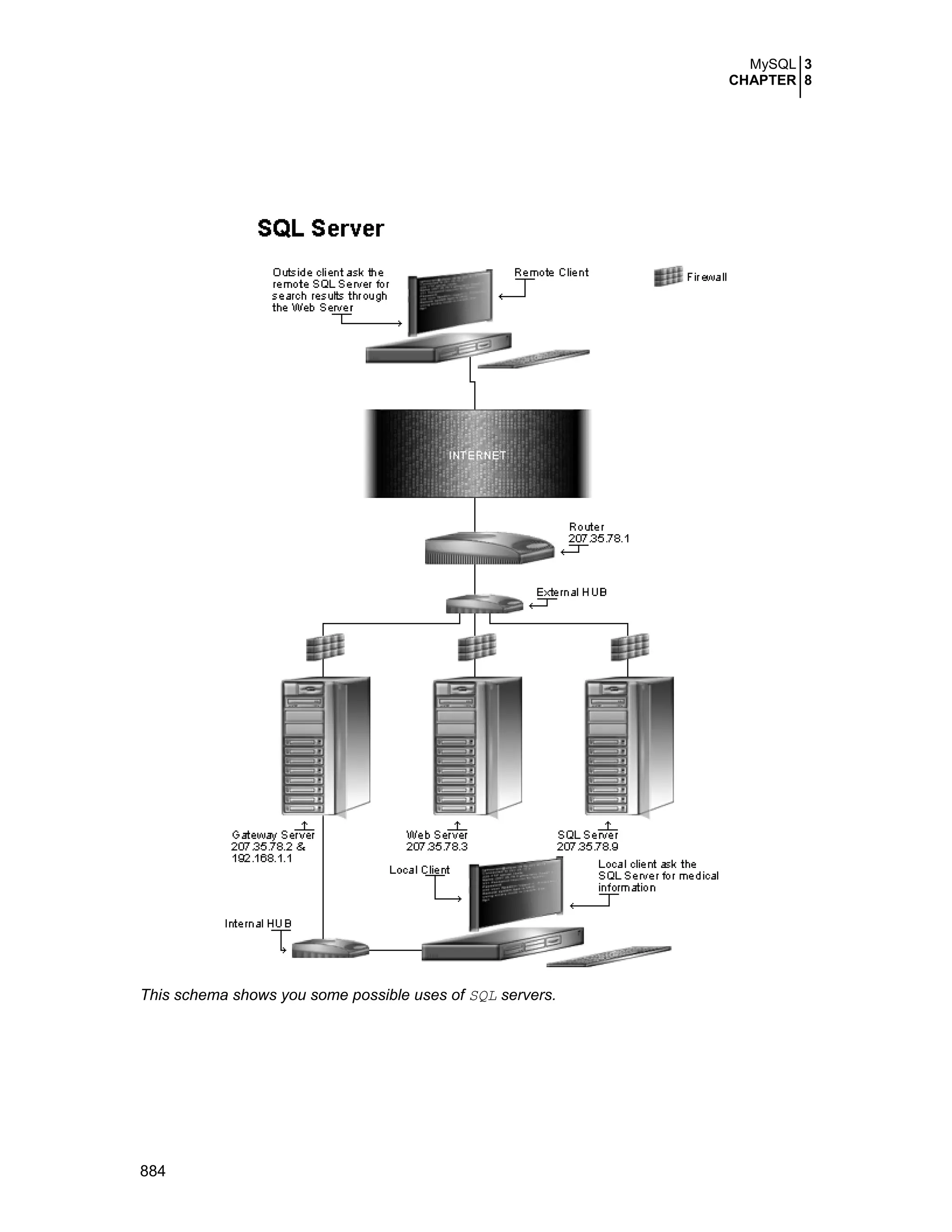 MySQL 3
CHAPTER 8

SQL Server

Outside client ask the remote SQL Server for search results through the Web Server

Remote Client

Firewall

INTERNET

Router
207.35.78.1

External HUB

Gateway Server
207.35.78.2 &
192.168.1.1

Web Server
207.35.78.3

SQL Server
207.35.78.9

Local Client

Local client ask the SQL Server for medical information

Internal HUB

This schema shows you some possible uses of SQL servers.

884