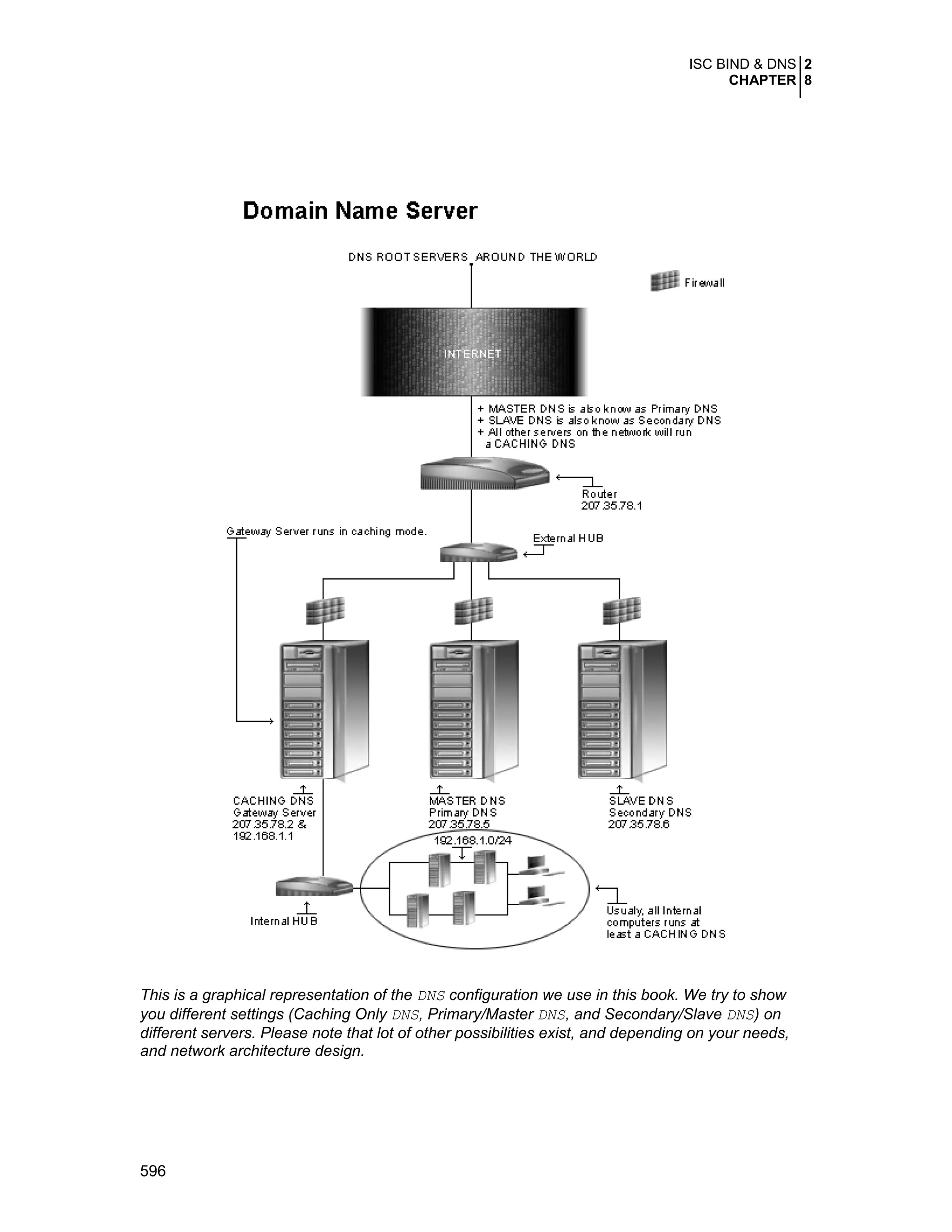 ISC BIND & DNS 2
CHAPTER 8

Domain Name Server

DNS ROOT SERVERS AROUND THE WORLD

Firewall

INTERNET

+ MASTER DNS is also know as Primary DNS
+ SLAVE DNS is also know as Secondary DNS
+ All other servers on the network will run a CACHING DNS

Router
207.35.78.1

Gateway Server runs in caching mode.

External HUB

CACHING DNS
Gateway Server
207.35.78.2 &
192.168.1.1

MASTER DNS
Primary DNS
207.35.78.5

SLAVE DNS
Secondary DNS
207.35.78.6

192.168.1.0/24

Internal HUB

Usualy, all Internal computers runs at least a CACHING DNS

This is a graphical representation of the DNS configuration we use in this book. We try to show you different settings (Caching Only DNS, Primary/Master DNS, and Secondary/Slave DNS) on different servers. Please note that lot of other possibilities exist, and depending on your needs, and network architecture design.

596