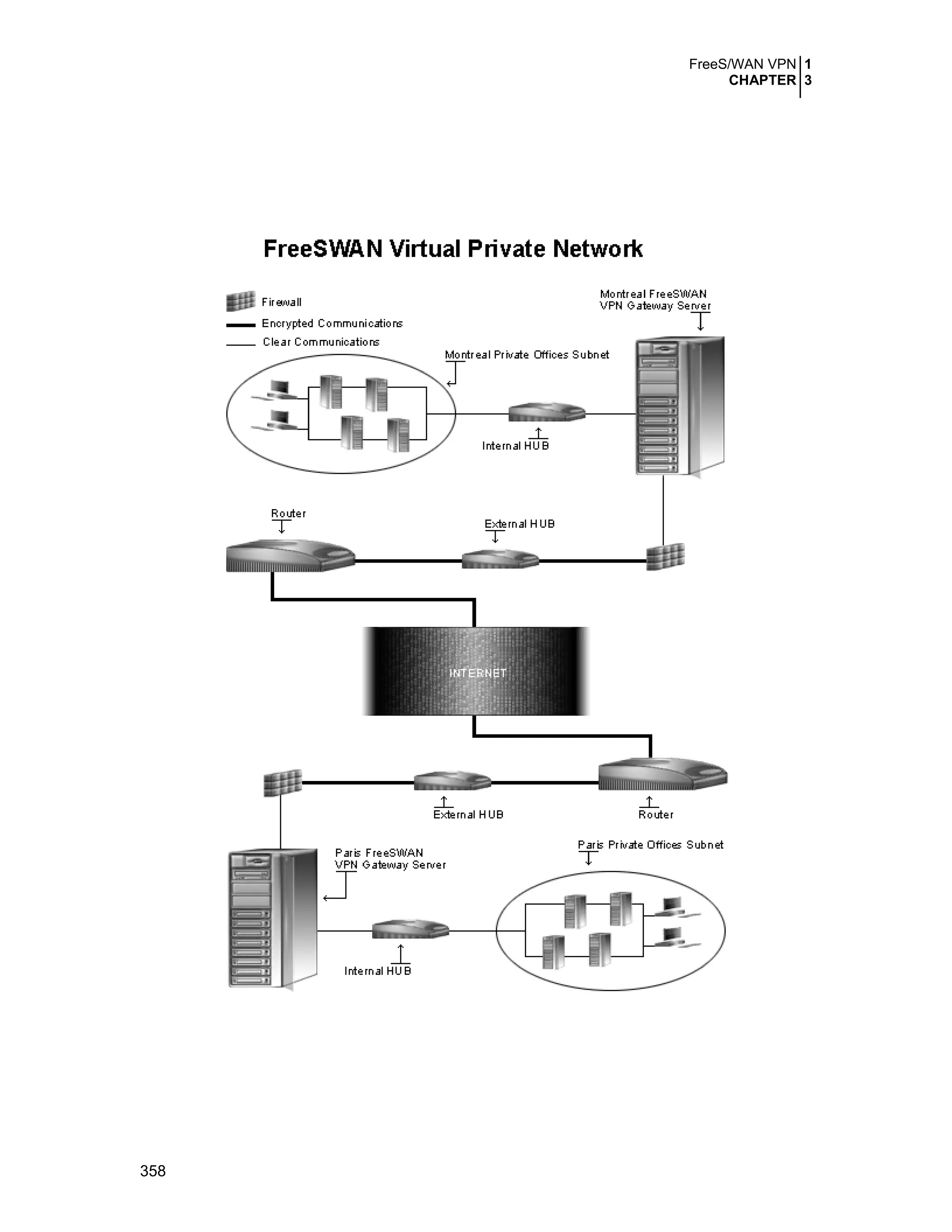 FreeS/WAN VPN 1
CHAPTER 3

FreeSWAN Virtual Private Network

Firewall
Encrypted Communications
Clear Communications

Montreal FreeSWAN
VPN Gateway Server

Montreal Private Offices Subnet

Internal HUB

Router

External HUB

INTERNET

External HUB

Router

Paris FreeSWAN
VPN Gateway Server

Paris Private Offices Subnet

Internal HUB

358