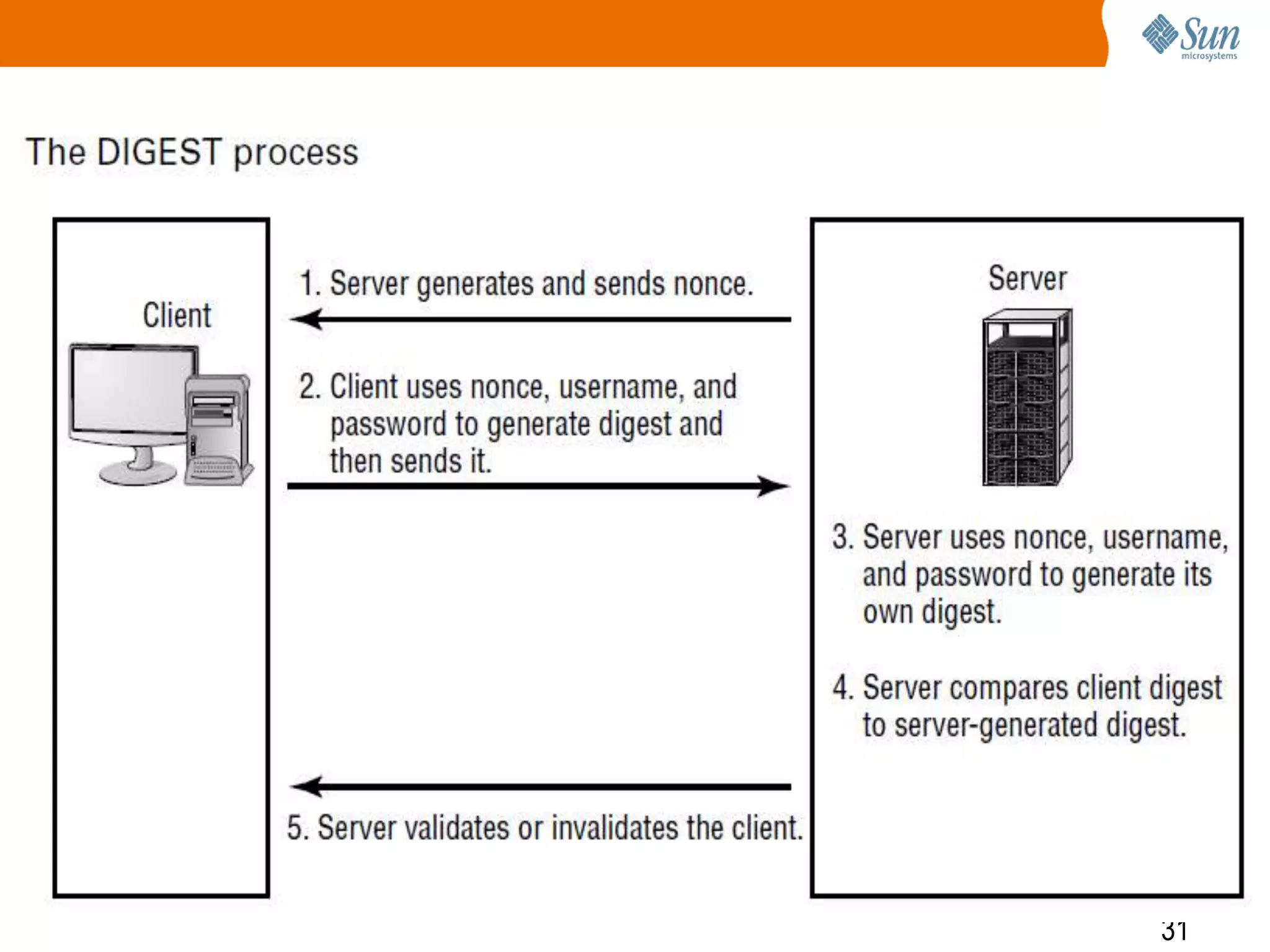 Sun microsystems

The DIGEST process

Client

1. Server generates and sends nonce.

2. Client uses nonce, username, and password to generate digest and then sends it.

Server

3. Server uses nonce, username, and password to generate its own digest.

4. Server compares client digest to server-generated digest.

5. Server validates or invalidates the client.

31