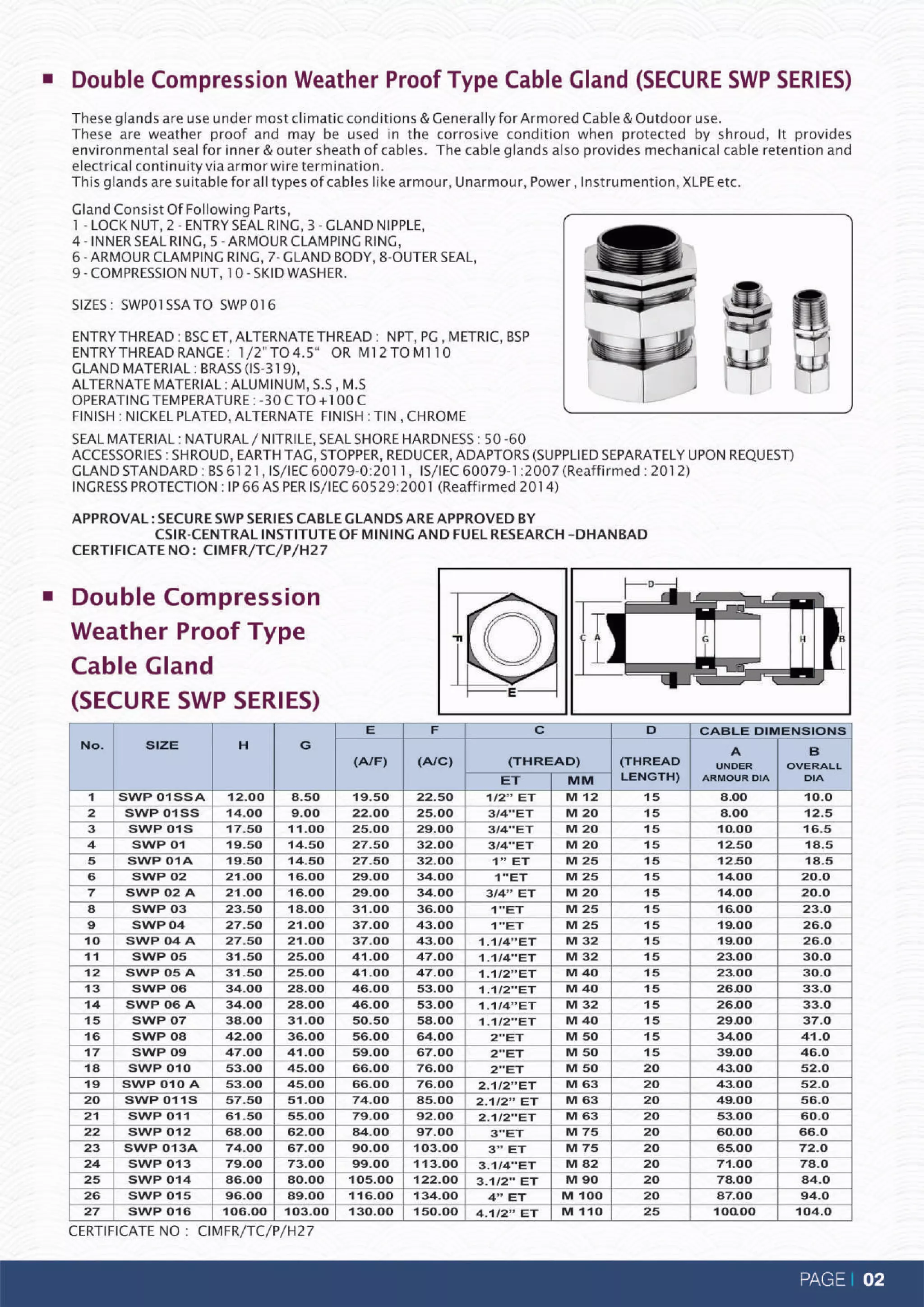 Double Compression Weather Proof Type Cable Gland (SECURE SWP SERIES)

These glands are use under most climatic conditions & Generally for Armored Cable & Outdoor use.
These are weather proof and may be used in the corrosive condition when protected by shroud, It provides environmental seal for inner & outer sheath of cables. The cable glands also provides mechanical cable retention and electrical continuity via armor wire termination.
This glands are suitable for all types of cables like armour, Unarmour, Power , Instrumention, XLPE etc.

Gland Consist Of Following Parts,
1 - LOCK NUT, 2 - ENTRY SEAL RING, 3 - GLAND NIPPLE,
4 - INNER SEAL RING, 5 - ARMOUR CLAMPING RING,
6 - ARMOUR CLAMPING RING, 7- GLAND BODY, 8-OUTER SEAL,
9 - COMPRESSION NUT, 10 - SKID WASHER.

SIZES : SWP01SSA TO SWP 016

ENTRY THREAD : BSC ET, ALTERNATE THREAD : NPT, PG , METRIC, BSP
ENTRY THREAD RANGE : 1/2" TO 4.5" OR M12 TO M110
GLAND MATERIAL : BRASS (IS-319),
ALTERNATE MATERIAL : ALUMINUM, S.S , M.S
OPERATING TEMPERATURE : -30 C TO +100 C
FINISH : NICKEL PLATED, ALTERNATE FINISH : TIN , CHROME

SEAL MATERIAL : NATURAL / NITRILE, SEAL SHORE HARDNESS : 50 -60
ACCESSORIES : SHROUD, EARTH TAG, STOPPER, REDUCER, ADAPTORS (SUPPLIED SEPARATELY UPON REQUEST)
GLAND STANDARD : BS 6121, IS/IEC 60079-0:2011, IS/IEC 60079-1:2007 (Reaffirmed : 2012)
INGRESS PROTECTION : IP 66 AS PER IS/IEC 60529:2001 (Reaffirmed 2014)

APPROVAL : SECURE SWP SERIES CABLE GLANDS ARE APPROVED BY
CSIR-CENTRAL INSTITUTE OF MINING AND FUEL RESEARCH -DHANBAD
CERTIFICATE NO : CIMFR/TC/P/H27

Double Compression Weather Proof Type Cable Gland (SECURE SWP SERIES)

F E D C A G H B

| No. | SIZE | H | G | E (A/F) | F (A/C) | C (THREAD) ET | C (THREAD) MM | D (THREAD LENGTH) | CABLE DIMENSIONS A UNDER ARMOUR DIA | CABLE DIMENSIONS B OVERALL DIA |
|---|---|---|---|---|---|---|---|---|---|---|
| 1 | SWP 01SSA | 12.00 | 8.50 | 19.50 | 22.50 | 1/2" ET | M 12 | 15 | 8.00 | 10.0 |
| 2 | SWP 01SS | 14.00 | 9.00 | 22.00 | 25.00 | 3/4"ET | M 20 | 15 | 8.00 | 12.5 |
| 3 | SWP 01S | 17.50 | 11.00 | 25.00 | 29.00 | 3/4"ET | M 20 | 15 | 10.00 | 16.5 |
| 4 | SWP 01 | 19.50 | 14.50 | 27.50 | 32.00 | 3/4"ET | M 20 | 15 | 12.50 | 18.5 |
| 5 | SWP 01A | 19.50 | 14.50 | 27.50 | 32.00 | 1" ET | M 25 | 15 | 12.50 | 18.5 |
| 6 | SWP 02 | 21.00 | 16.00 | 29.00 | 34.00 | 1"ET | M 25 | 15 | 14.00 | 20.0 |
| 7 | SWP 02 A | 21.00 | 16.00 | 29.00 | 34.00 | 3/4" ET | M 20 | 15 | 14.00 | 20.0 |
| 8 | SWP 03 | 23.50 | 18.00 | 31.00 | 36.00 | 1"ET | M 25 | 15 | 16.00 | 23.0 |
| 9 | SWP 04 | 27.50 | 21.00 | 37.00 | 43.00 | 1"ET | M 25 | 15 | 19.00 | 26.0 |
| 10 | SWP 04 A | 27.50 | 21.00 | 37.00 | 43.00 | 1.1/4"ET | M 32 | 15 | 19.00 | 26.0 |
| 11 | SWP 05 | 31.50 | 25.00 | 41.00 | 47.00 | 1.1/4"ET | M 32 | 15 | 23.00 | 30.0 |
| 12 | SWP 05 A | 31.50 | 25.00 | 41.00 | 47.00 | 1.1/2"ET | M 40 | 15 | 23.00 | 30.0 |
| 13 | SWP 06 | 34.00 | 28.00 | 46.00 | 53.00 | 1.1/2"ET | M 40 | 15 | 26.00 | 33.0 |
| 14 | SWP 06 A | 34.00 | 28.00 | 46.00 | 53.00 | 1.1/4"ET | M 32 | 15 | 26.00 | 33.0 |
| 15 | SWP 07 | 38.00 | 31.00 | 50.50 | 58.00 | 1.1/2"ET | M 40 | 15 | 29.00 | 37.0 |
| 16 | SWP 08 | 42.00 | 36.00 | 56.00 | 64.00 | 2"ET | M 50 | 15 | 34.00 | 41.0 |
| 17 | SWP 09 | 47.00 | 41.00 | 59.00 | 67.00 | 2"ET | M 50 | 15 | 39.00 | 46.0 |
| 18 | SWP 010 | 53.00 | 45.00 | 66.00 | 76.00 | 2"ET | M 50 | 20 | 43.00 | 52.0 |
| 19 | SWP 010 A | 53.00 | 45.00 | 66.00 | 76.00 | 2.1/2"ET | M 63 | 20 | 43.00 | 52.0 |
| 20 | SWP 011S | 57.50 | 51.00 | 74.00 | 85.00 | 2.1/2" ET | M 63 | 20 | 49.00 | 56.0 |
| 21 | SWP 011 | 61.50 | 55.00 | 79.00 | 92.00 | 2.1/2"ET | M 63 | 20 | 53.00 | 60.0 |
| 22 | SWP 012 | 68.00 | 62.00 | 84.00 | 97.00 | 3"ET | M 75 | 20 | 60.00 | 66.0 |
| 23 | SWP 013A | 74.00 | 67.00 | 90.00 | 103.00 | 3" ET | M 75 | 20 | 65.00 | 72.0 |
| 24 | SWP 013 | 79.00 | 73.00 | 99.00 | 113.00 | 3.1/4"ET | M 82 | 20 | 71.00 | 78.0 |
| 25 | SWP 014 | 86.00 | 80.00 | 105.00 | 122.00 | 3.1/2" ET | M 90 | 20 | 78.00 | 84.0 |
| 26 | SWP 015 | 96.00 | 89.00 | 116.00 | 134.00 | 4" ET | M 100 | 20 | 87.00 | 94.0 |
| 27 | SWP 016 | 106.00 | 103.00 | 130.00 | 150.00 | 4.1/2" ET | M 110 | 25 | 100.00 | 104.0 |

CERTIFICATE NO : CIMFR/TC/P/H27

PAGE | 02