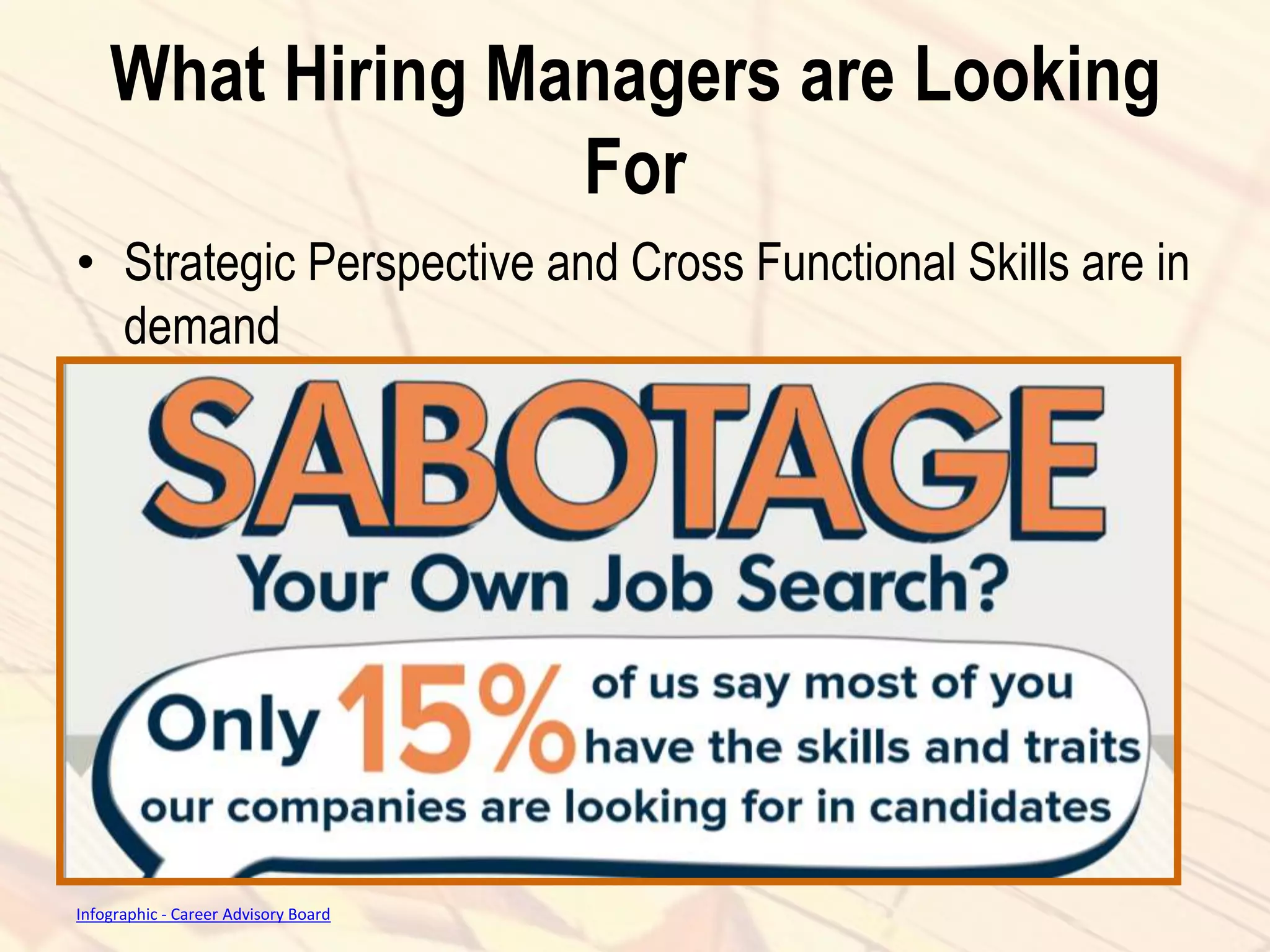 What Hiring Managers are Looking For

• Strategic Perspective and Cross Functional Skills are in demand

SABOTAGE

Your Own Job Search?

Only 15% of us say most of you have the skills and traits our companies are looking for in candidates

Infographic - Career Advisory Board