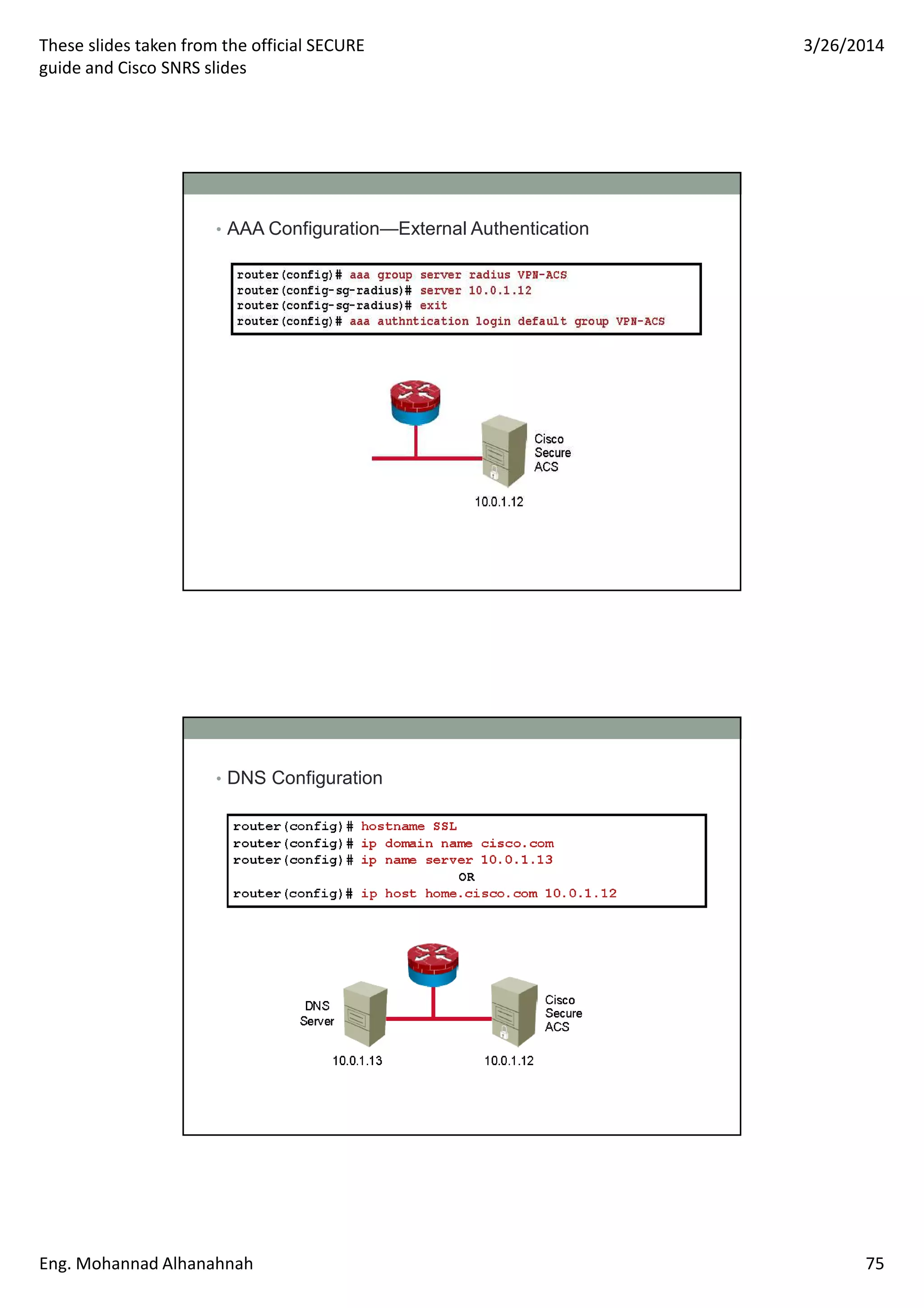 These slides taken from the official SECURE guide and Cisco SNRS slides

3/26/2014

• AAA Configuration—External Authentication

router(config)# aaa group server radius VPN-ACS
router(config-sg-radius)# server 10.0.1.12
router(config-sg-radius)# exit
router(config)# aaa authntication login default group VPN-ACS

Cisco Secure ACS

10.0.1.12

• DNS Configuration

router(config)# hostname SSL
router(config)# ip domain name cisco.com
router(config)# ip name server 10.0.1.13
OR
router(config)# ip host home.cisco.com 10.0.1.12

DNS Server

Cisco Secure ACS

10.0.1.13

10.0.1.12

Eng. Mohannad Alhanahnah

75