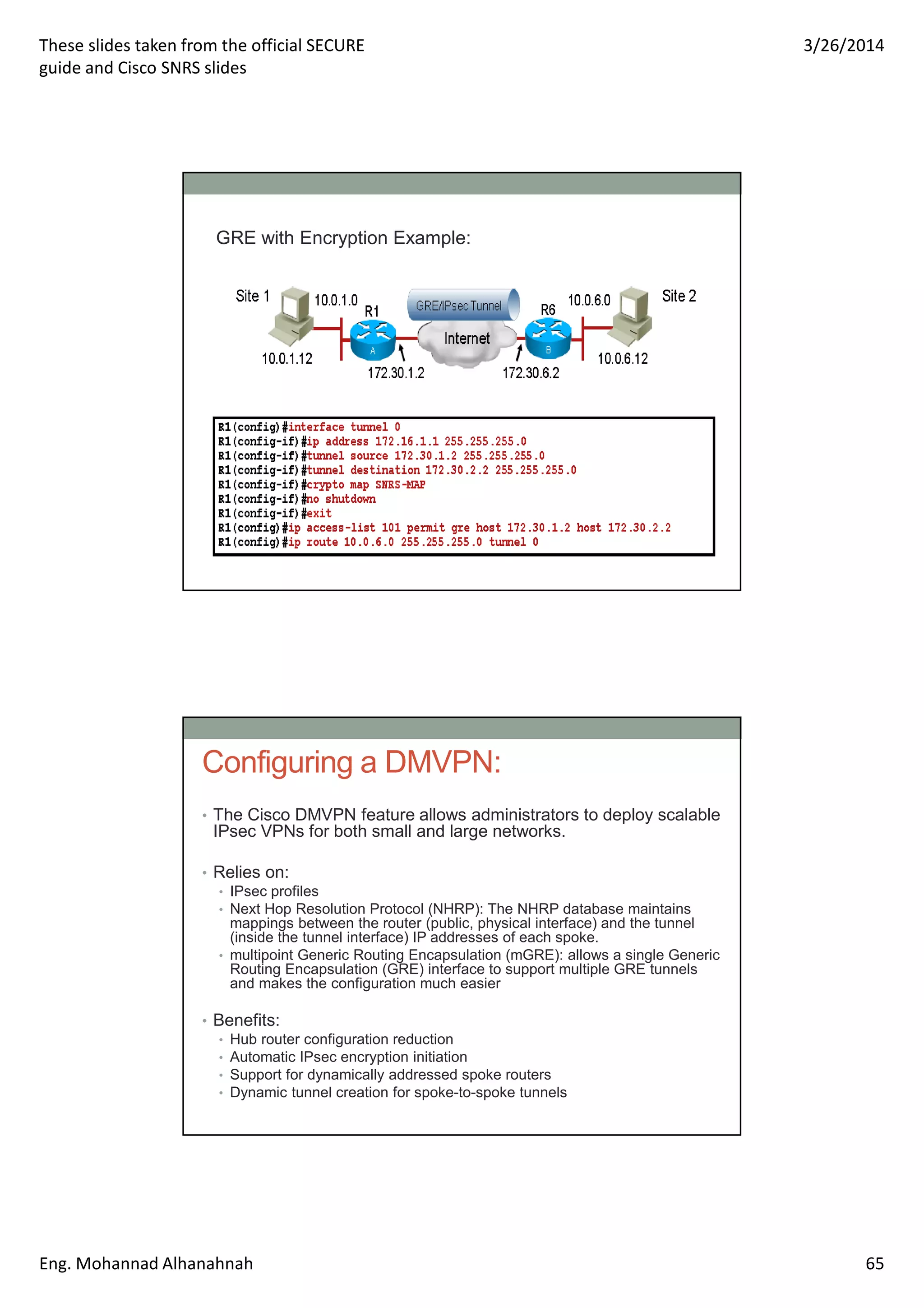 These slides taken from the official SECURE guide and Cisco SNRS slides

3/26/2014

GRE with Encryption Example:

Site 1
10.0.1.0
R1
GRE/IPsec Tunnel
R6
10.0.6.0
Site 2
Internet
A
B
10.0.1.12
172.30.1.2
172.30.6.2
10.0.6.12

R1(config)#interface tunnel 0
R1(config-if)#ip address 172.16.1.1 255.255.255.0
R1(config-if)#tunnel source 172.30.1.2 255.255.255.0
R1(config-if)#tunnel destination 172.30.2.2 255.255.255.0
R1(config-if)#crypto map SNRS-MAP
R1(config-if)#no shutdown
R1(config-if)#exit
R1(config)#ip access-list 101 permit gre host 172.30.1.2 host 172.30.2.2
R1(config)#ip route 10.0.6.0 255.255.255.0 tunnel 0

Configuring a DMVPN:

• The Cisco DMVPN feature allows administrators to deploy scalable IPsec VPNs for both small and large networks.

• Relies on:
• IPsec profiles
• Next Hop Resolution Protocol (NHRP): The NHRP database maintains mappings between the router (public, physical interface) and the tunnel (inside the tunnel interface) IP addresses of each spoke.
• multipoint Generic Routing Encapsulation (mGRE): allows a single Generic Routing Encapsulation (GRE) interface to support multiple GRE tunnels and makes the configuration much easier

• Benefits:
• Hub router configuration reduction
• Automatic IPsec encryption initiation
• Support for dynamically addressed spoke routers
• Dynamic tunnel creation for spoke-to-spoke tunnels

Eng. Mohannad Alhanahnah

65