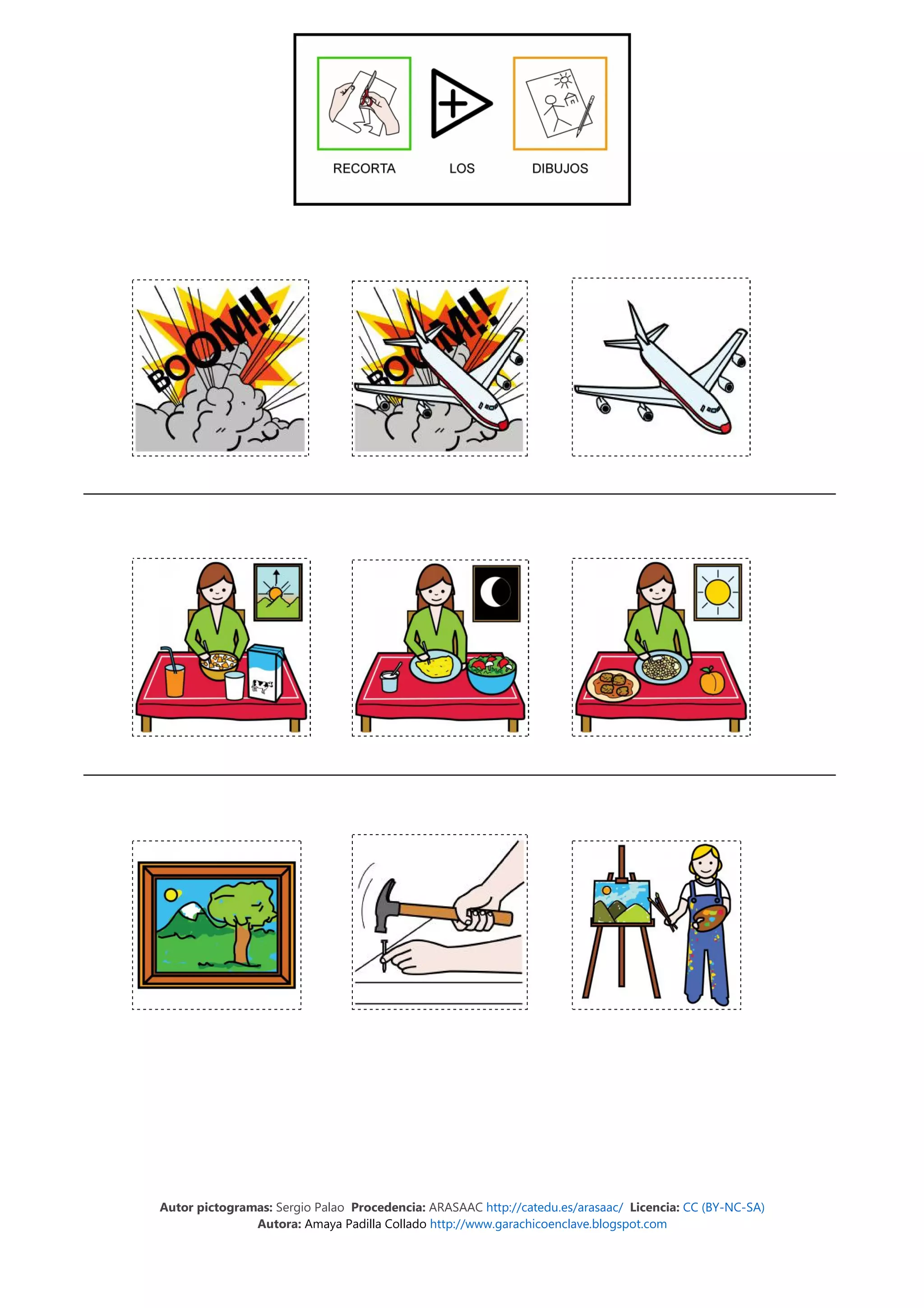 RECORTA LOS DIBUJOS

BOOM!!

BOOM!!

Autor pictogramas: Sergio Palao Procedencia: ARASAAC http://catedu.es/arasaac/ Licencia: CC (BY-NC-SA)
Autora: Amaya Padilla Collado http://www.garachicoenclave.blogspot.com