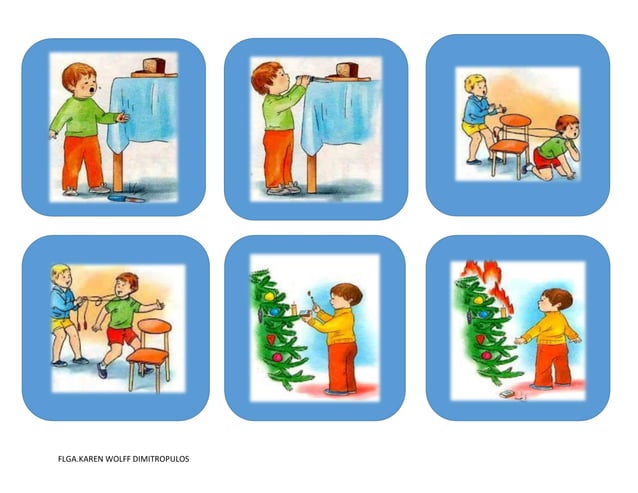 FLGA.KAREN WOLFF DIMITROPULOS