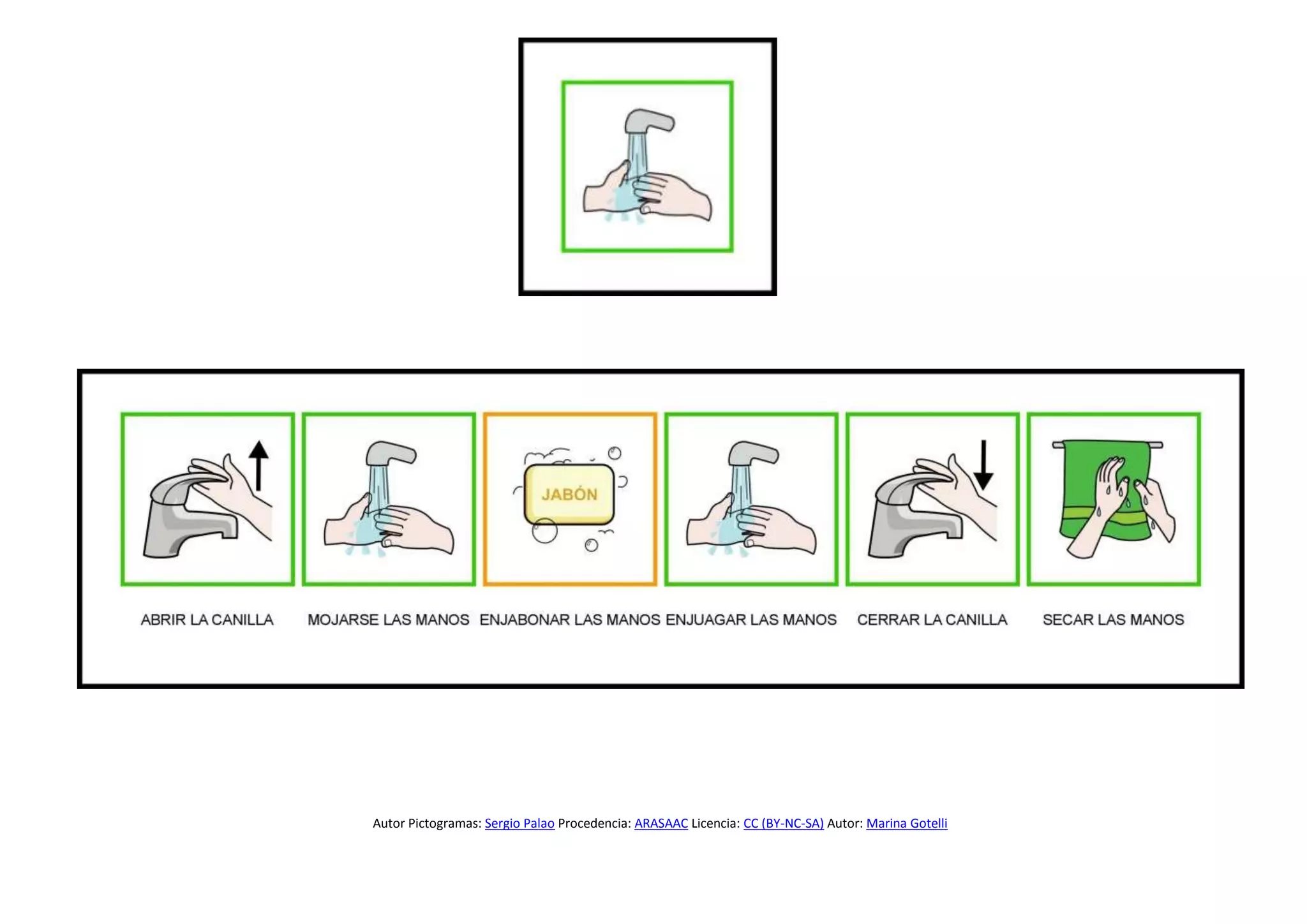 JABÓN

ABRIR LA CANILLA

MOJARSE LAS MANOS

ENJABONAR LAS MANOS

ENJUAGAR LAS MANOS

CERRAR LA CANILLA

SECAR LAS MANOS

Autor Pictogramas: Sergio Palao Procedencia: ARASAAC Licencia: CC (BY-NC-SA) Autor: Marina Gotelli