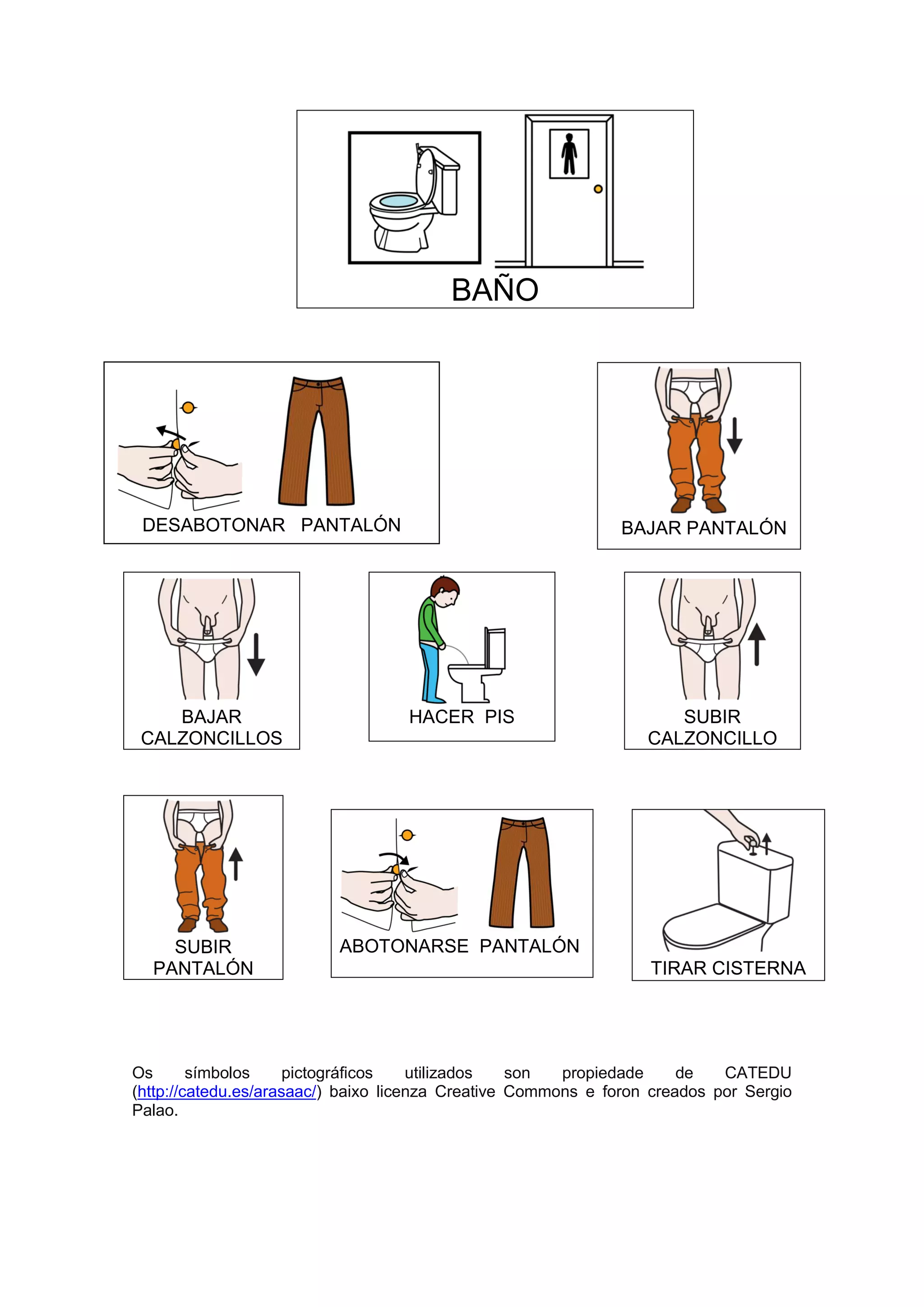 BAÑO

DESABOTONAR PANTALÓN

BAJAR PANTALÓN

BAJAR CALZONCILLOS

HACER PIS

SUBIR CALZONCILLO

SUBIR PANTALÓN

ABOTONARSE PANTALÓN

TIRAR CISTERNA

Os símbolos pictográficos utilizados son propiedade de CATEDU (http://catedu.es/arasaac/) baixo licenza Creative Commons e foron creados por Sergio Palao.