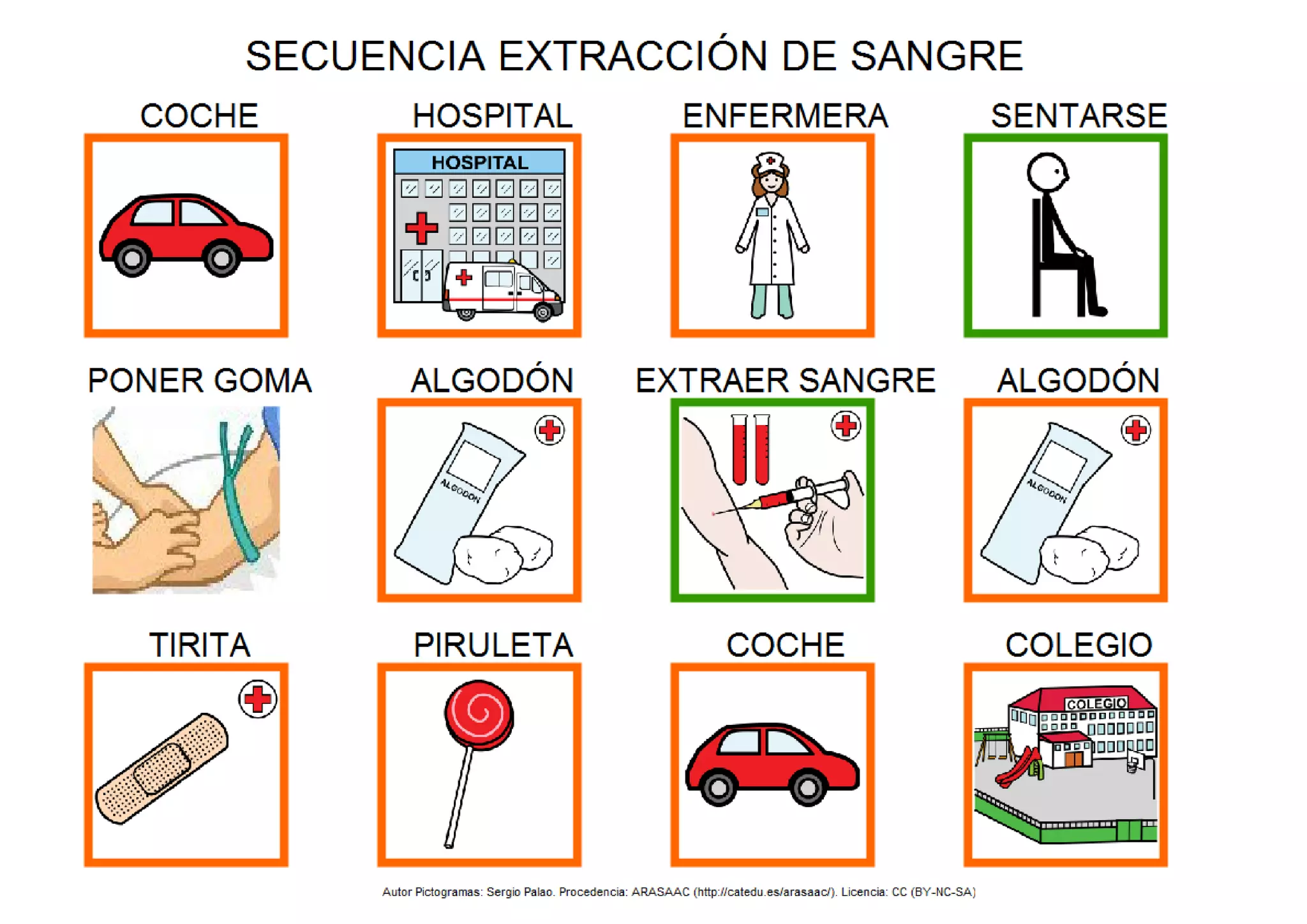 SECUENCIA EXTRACCIÓN DE SANGRE

COCHE

HOSPITAL

HOSPITAL

ENFERMERA

SENTARSE

PONER GOMA

ALGODÓN

ALGODON

EXTRAER SANGRE

ALGODÓN

ALGODON

TIRITA

PIRULETA

COCHE

COLEGIO

COLEGIO

Autor Pictogramas: Sergio Palao. Procedencia: ARASAAC (http://catedu.es/arasaac/). Licencia: CC (BY-NC-SA)