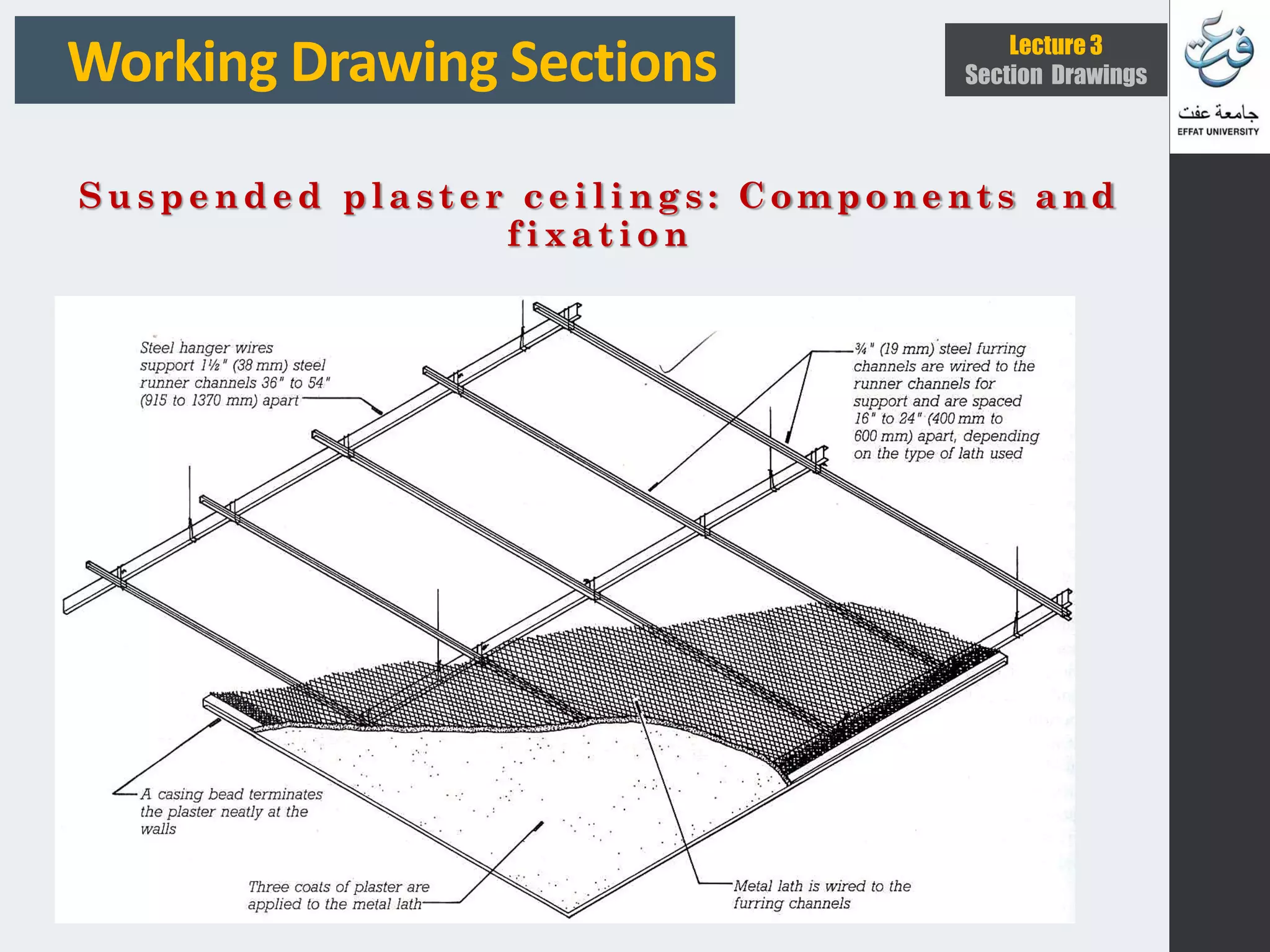 Working Drawing Sections

Lecture 3
Section Drawings

جامعة عفت
EFFAT UNIVERSITY

Suspended plaster ceilings: Components and fixation

Steel hanger wires support 1½" (38 mm) steel runner channels 36" to 54" (915 to 1370 mm) apart

¾" (19 mm) steel furring channels are wired to the runner channels for support and are spaced 16" to 24" (400 mm to 600 mm) apart, depending on the type of lath used

A casing bead terminates the plaster neatly at the walls

Three coats of plaster are applied to the metal lath

Metal lath is wired to the furring channels