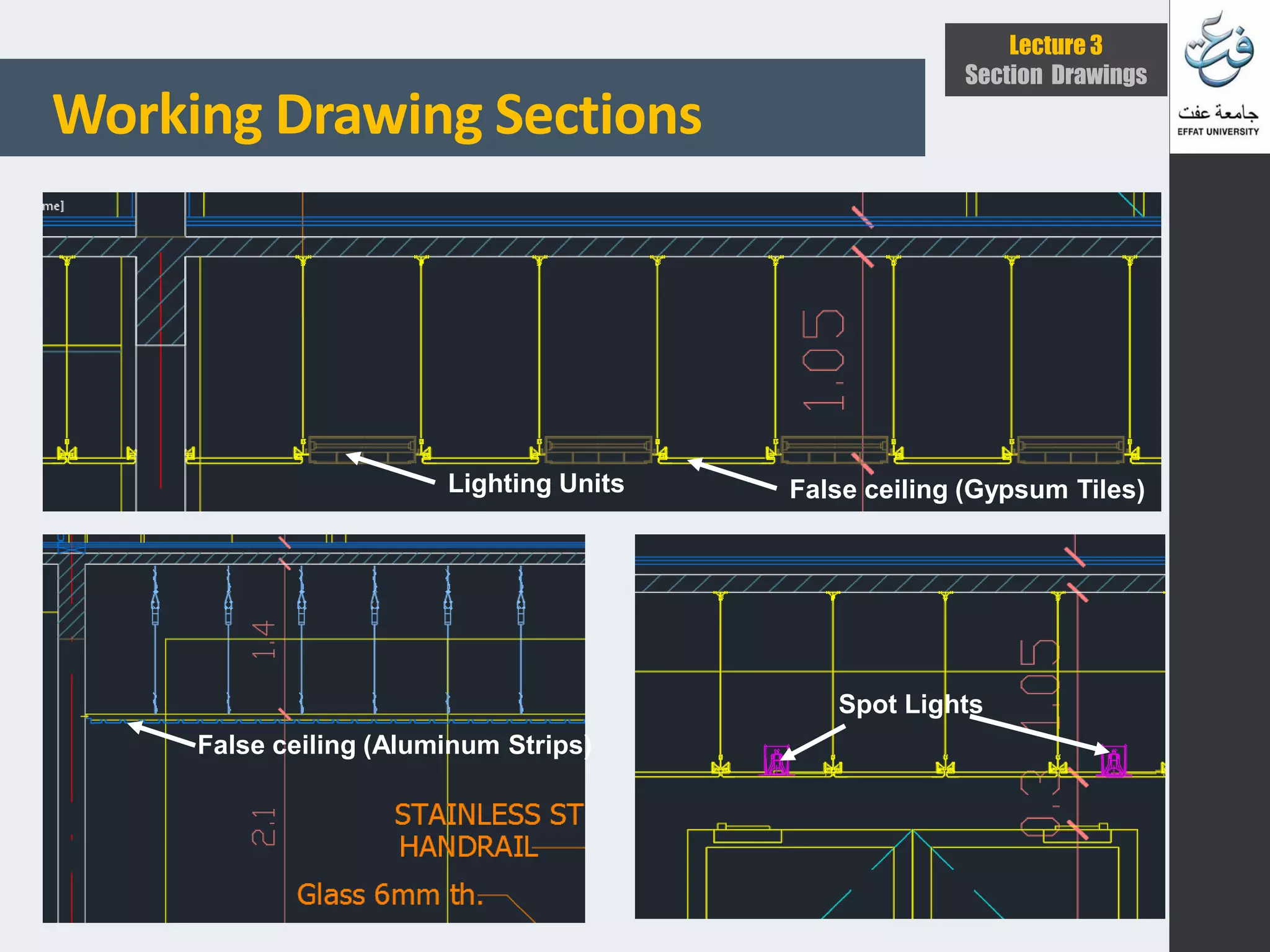 Working Drawing Sections

Lecture 3
Section Drawings

جامعة عفت
EFFAT UNIVERSITY

me]

1.05

Lighting Units

False ceiling (Gypsum Tiles)

1.4

False ceiling (Aluminum Strips)

2.1

STAINLESS ST
HANDRAIL

Glass 6mm th.

1.05

Spot Lights

0.3