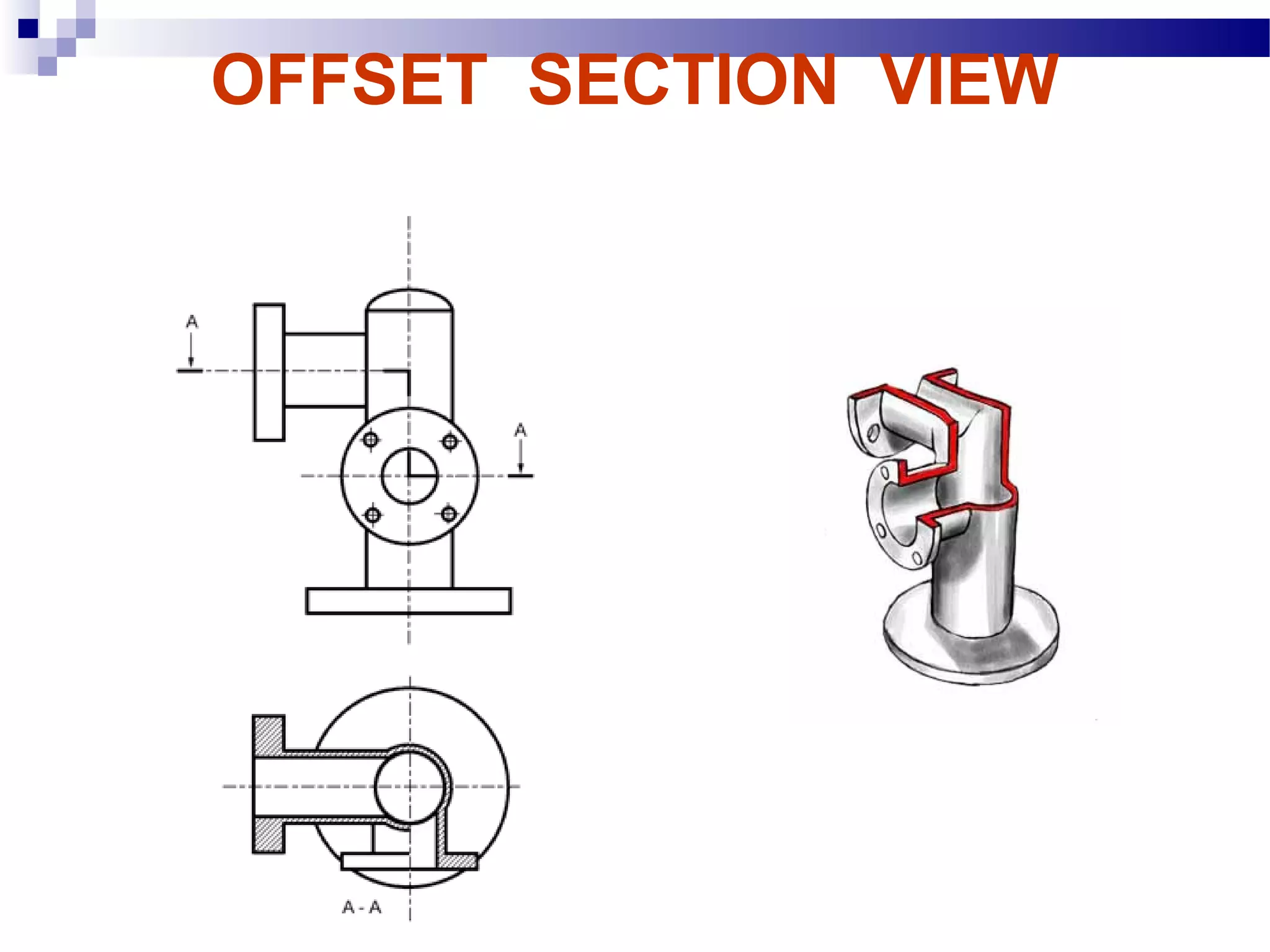 OFFSET SECTION VIEW

A

A

A - A