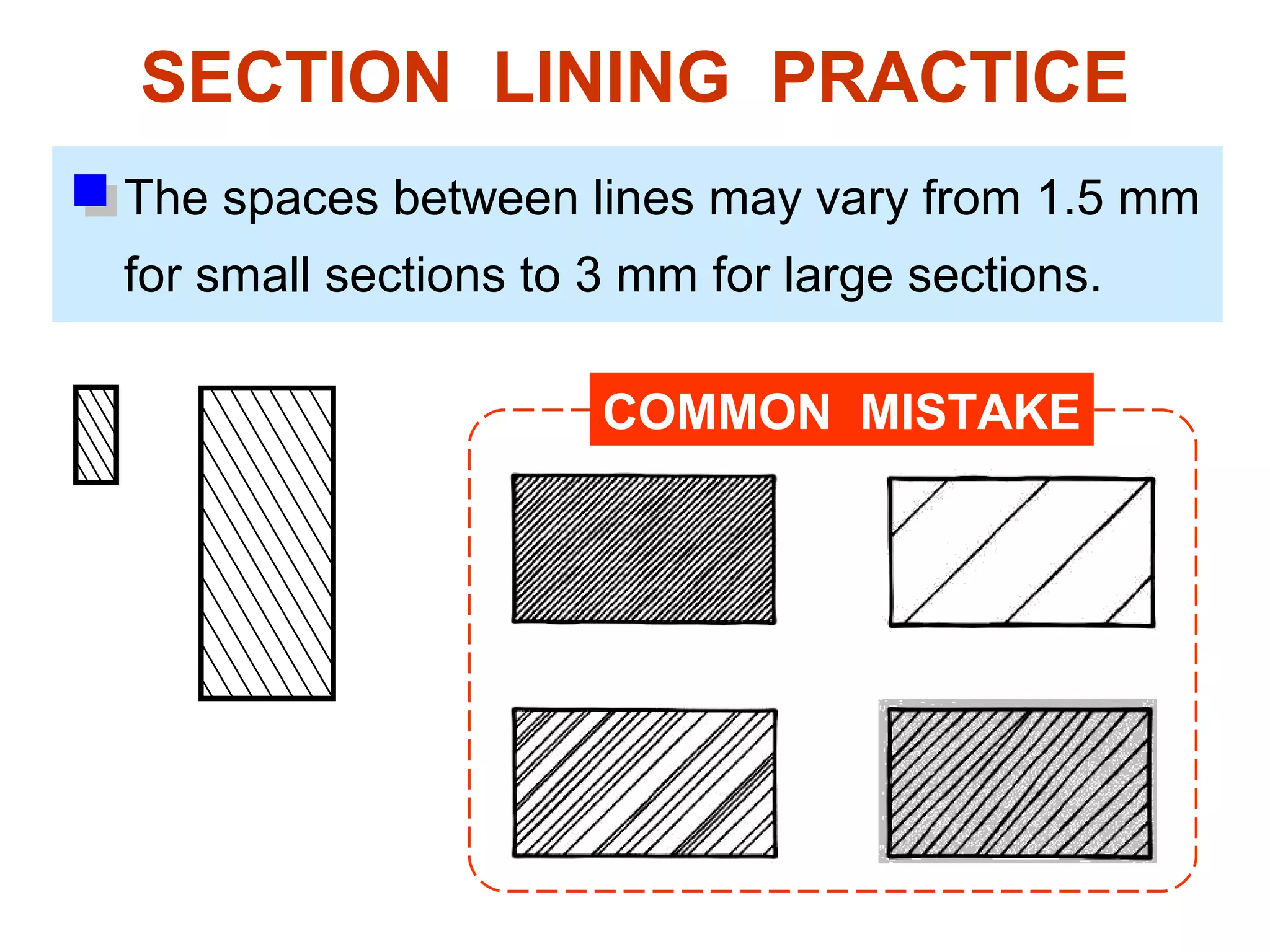 SECTION LINING PRACTICE

The spaces between lines may vary from 1.5 mm for small sections to 3 mm for large sections.

COMMON MISTAKE