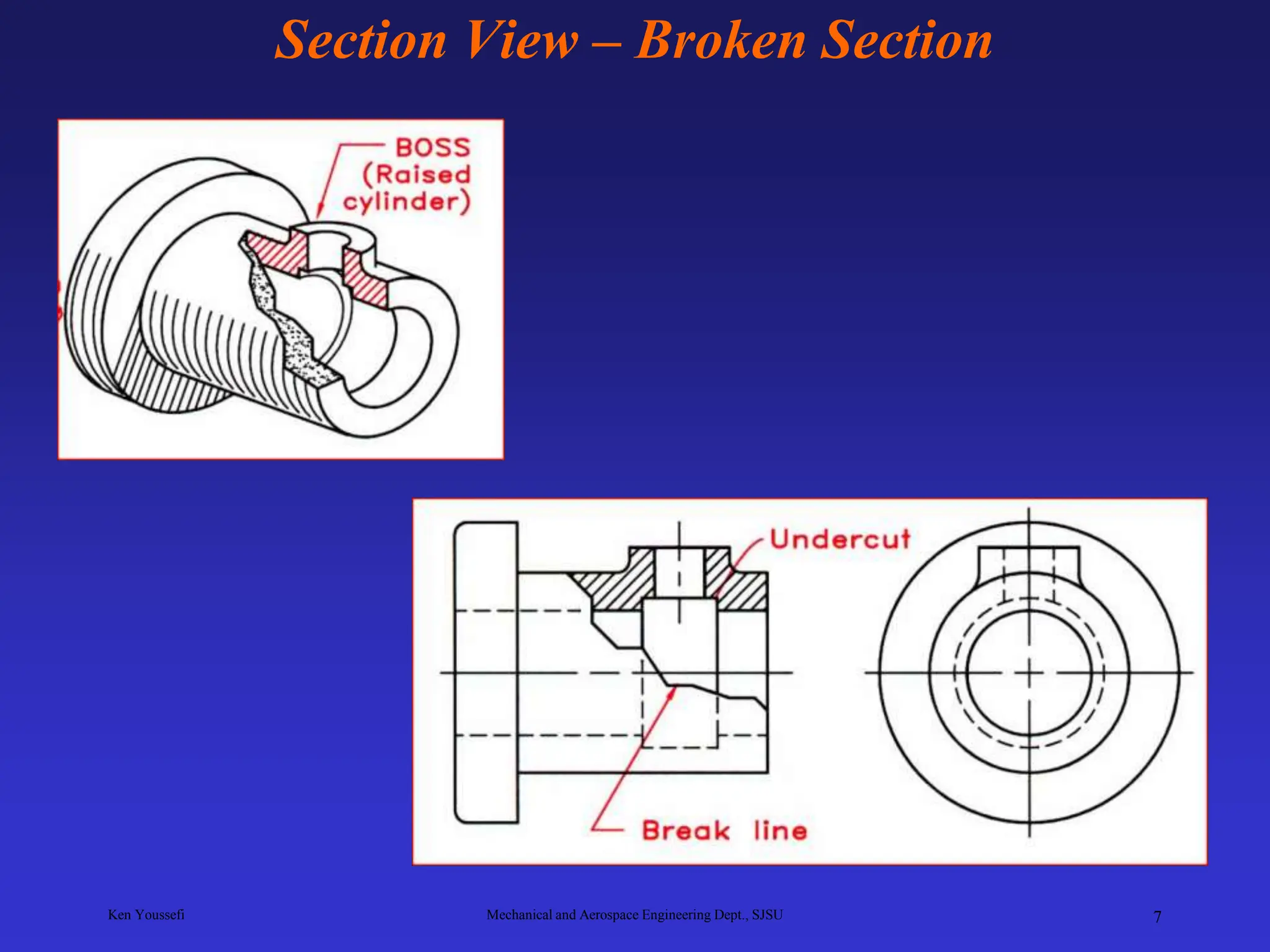 Section View – Broken Section

BOSS (Raised cylinder)

Undercut

Break line

Ken Youssefi

Mechanical and Aerospace Engineering Dept., SJSU

7