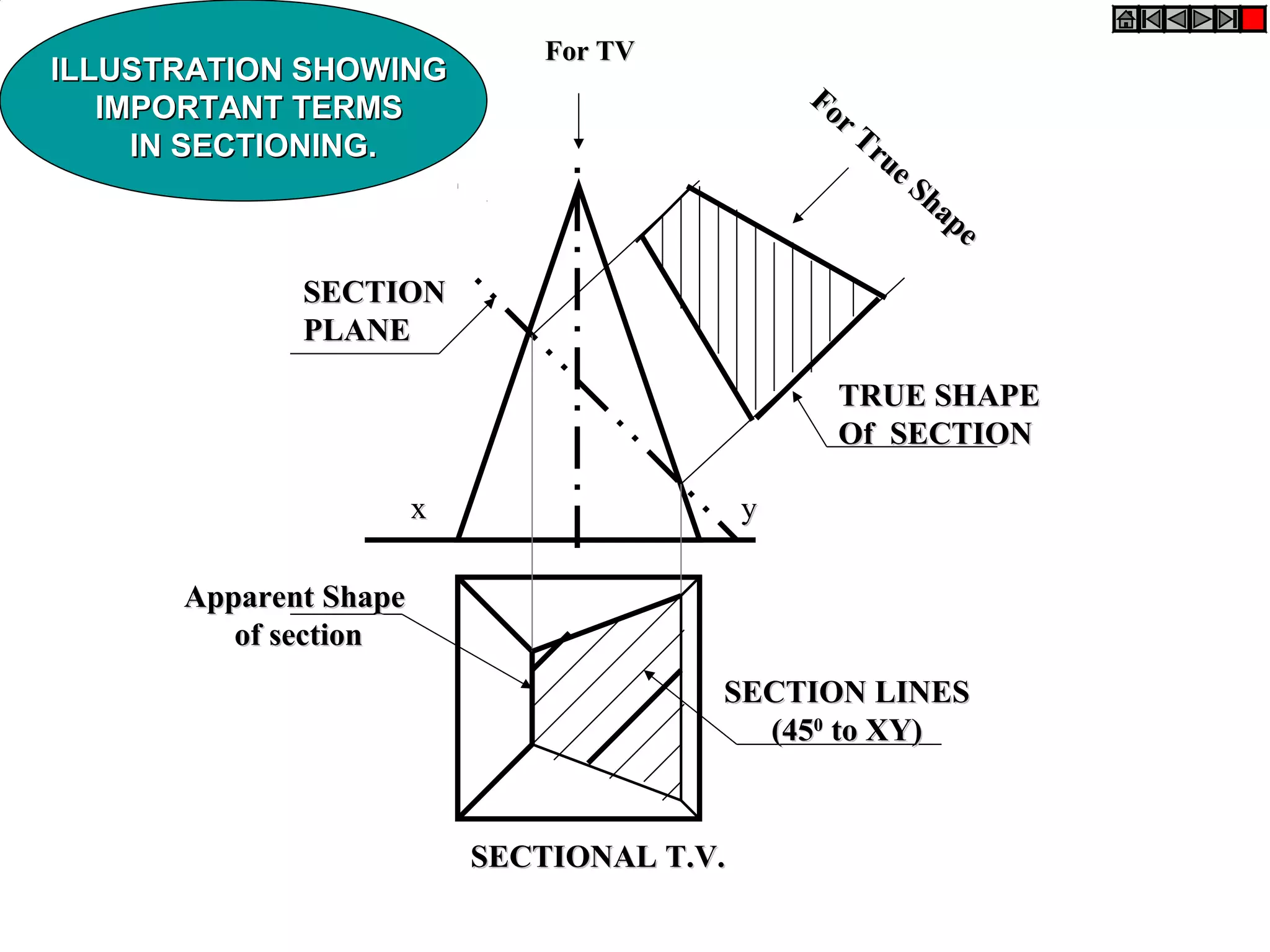 ILLUSTRATION SHOWING IMPORTANT TERMS IN SECTIONING.

For TV

For True Shape

SECTION PLANE

TRUE SHAPE Of SECTION

x

y

Apparent Shape of section

SECTION LINES ($45^0$ to XY)

SECTIONAL T.V.