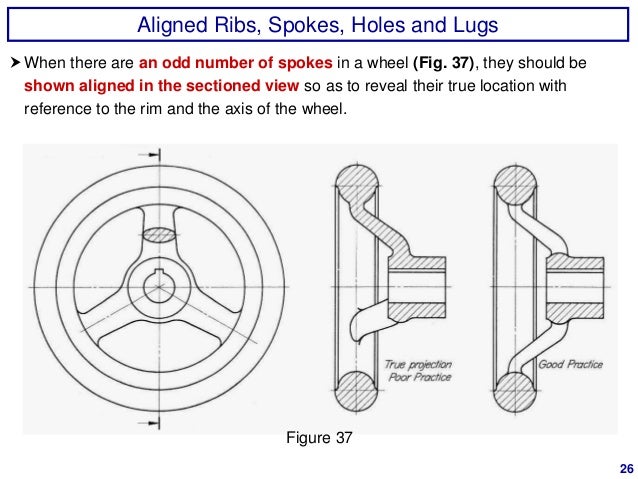 Aligned Ribs, Spokes, Holes and Lugs

➤ When there are an odd number of spokes in a wheel (Fig. 37), they should be shown aligned in the sectioned view so as to reveal their true location with reference to the rim and the axis of the wheel.

True projection
Poor Practice

Good Practice

Figure 37

26