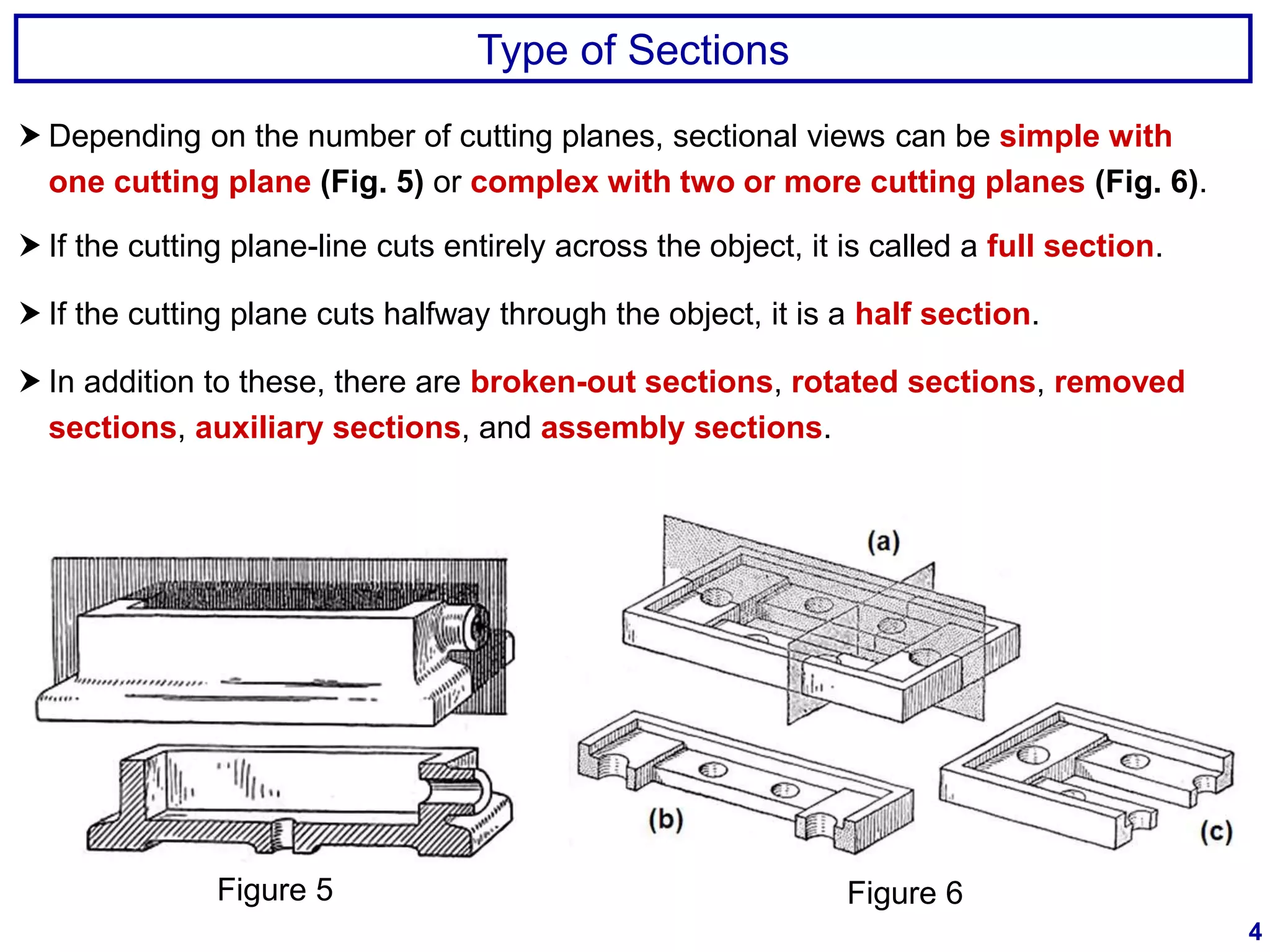 Type of Sections

➤ Depending on the number of cutting planes, sectional views can be simple with one cutting plane (Fig. 5) or complex with two or more cutting planes (Fig. 6).

➤ If the cutting plane-line cuts entirely across the object, it is called a full section.

➤ If the cutting plane cuts halfway through the object, it is a half section.

➤ In addition to these, there are broken-out sections, rotated sections, removed sections, auxiliary sections, and assembly sections.

(a)

(b)

(c)

Figure 5

Figure 6

4