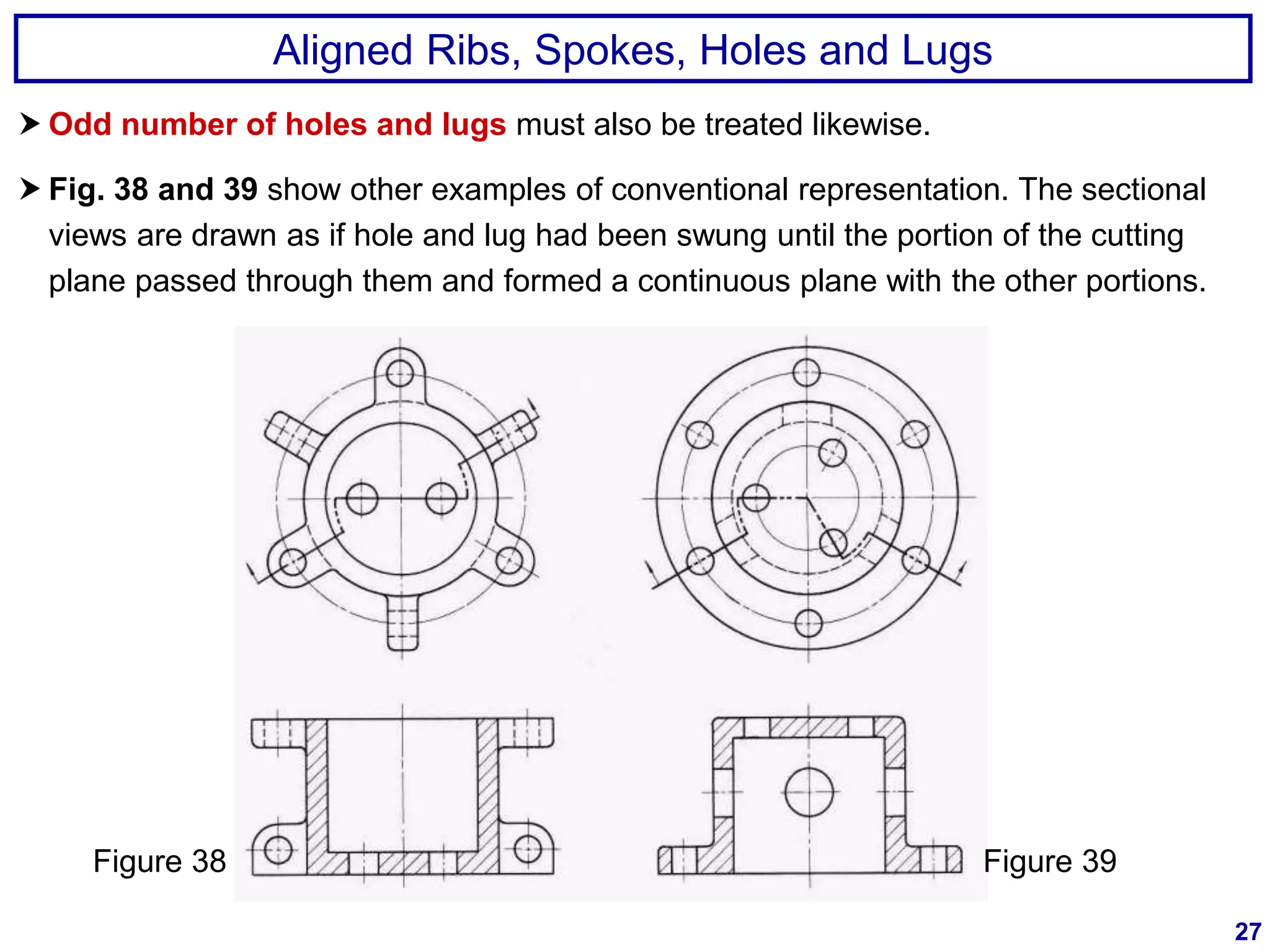 Aligned Ribs, Spokes, Holes and Lugs

➤ Odd number of holes and lugs must also be treated likewise.

➤ Fig. 38 and 39 show other examples of conventional representation. The sectional views are drawn as if hole and lug had been swung until the portion of the cutting plane passed through them and formed a continuous plane with the other portions.

Figure 38

Figure 39

27