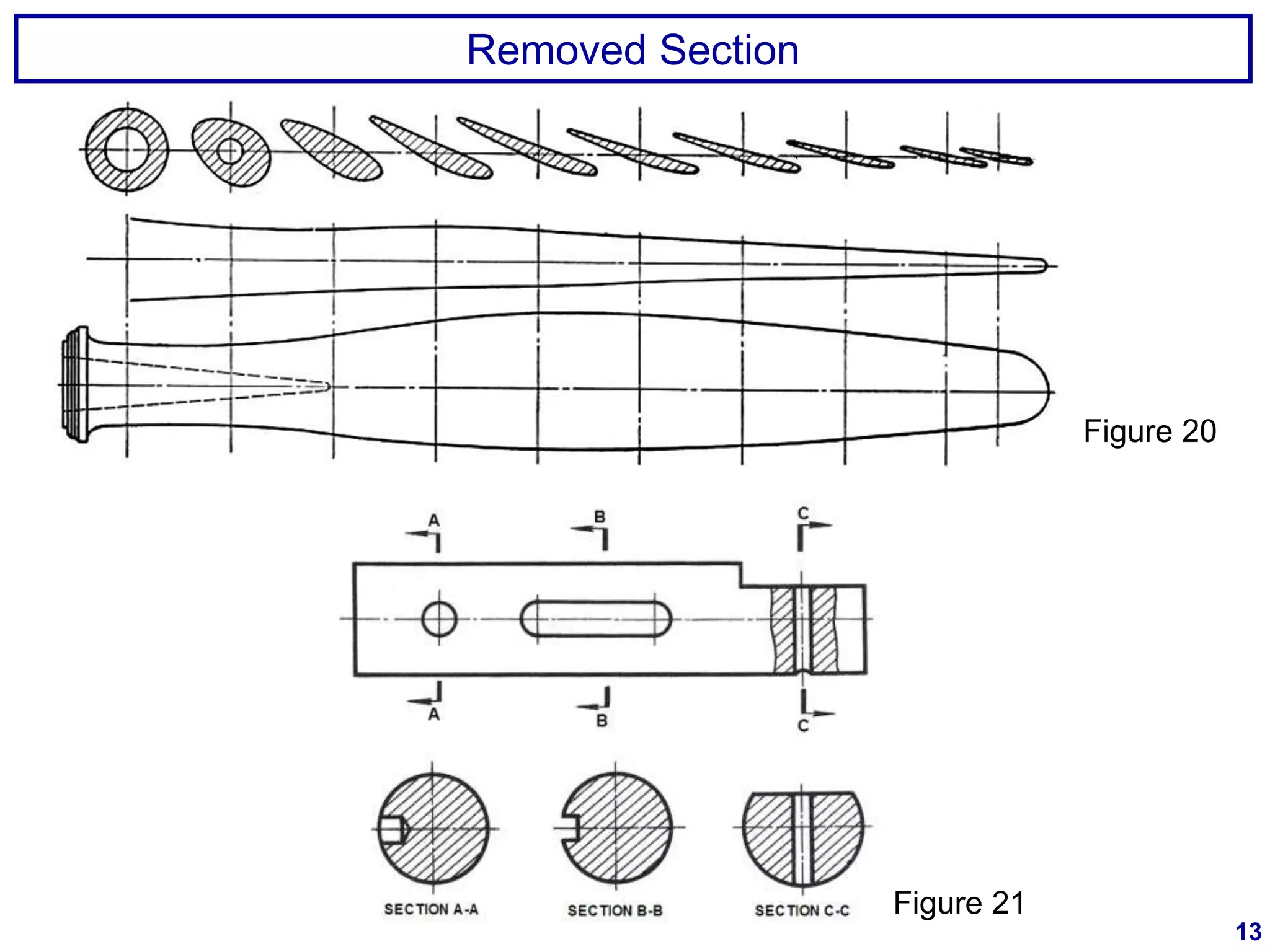 Removed Section

Figure 20

A B C

A B C

SECTION A-A

SECTION B-B

SECTION C-C

Figure 21

13