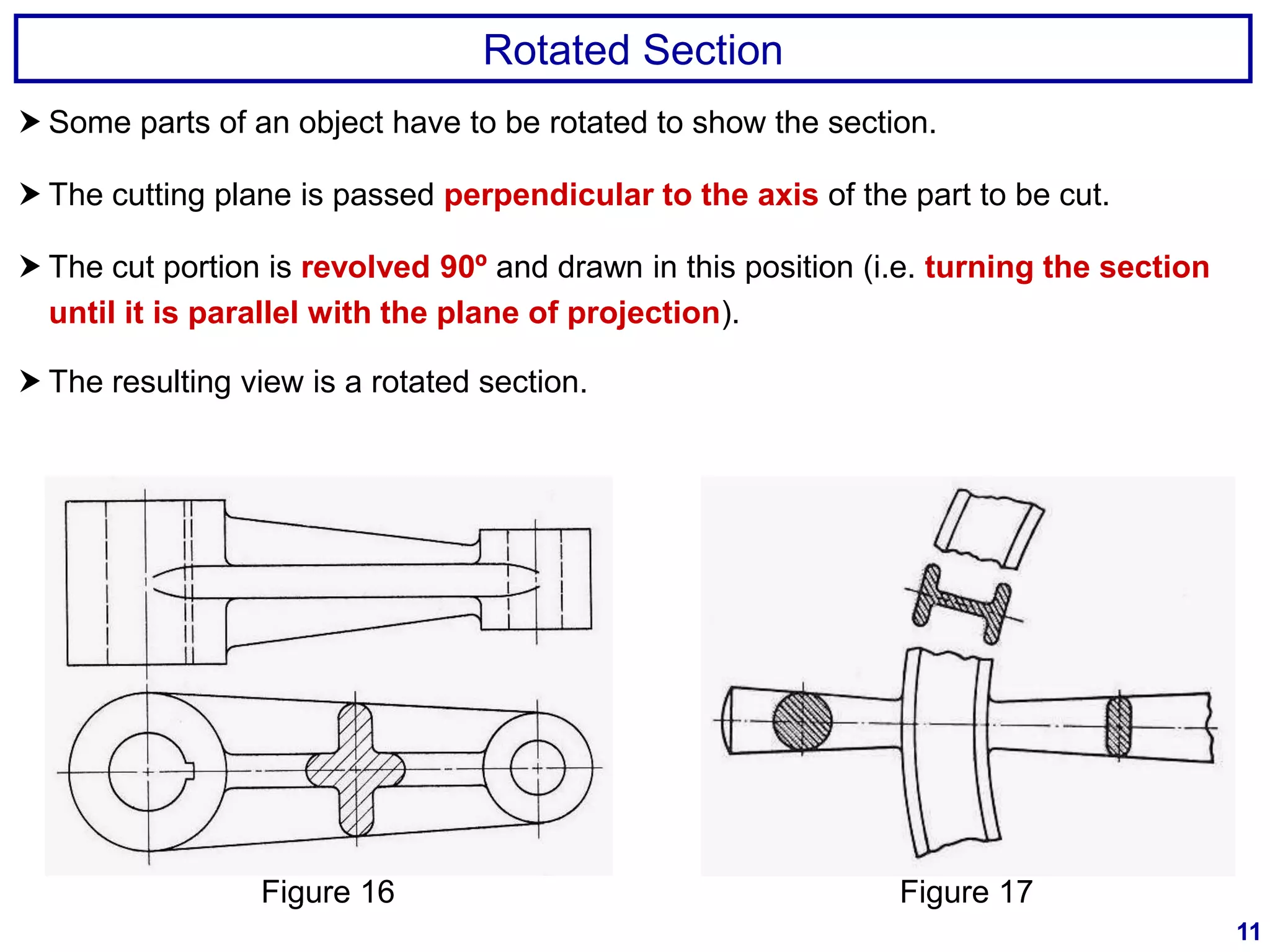 Rotated Section

➤ Some parts of an object have to be rotated to show the section.

➤ The cutting plane is passed perpendicular to the axis of the part to be cut.

➤ The cut portion is revolved 90º and drawn in this position (i.e. turning the section until it is parallel with the plane of projection).

➤ The resulting view is a rotated section.

Figure 16

Figure 17

11