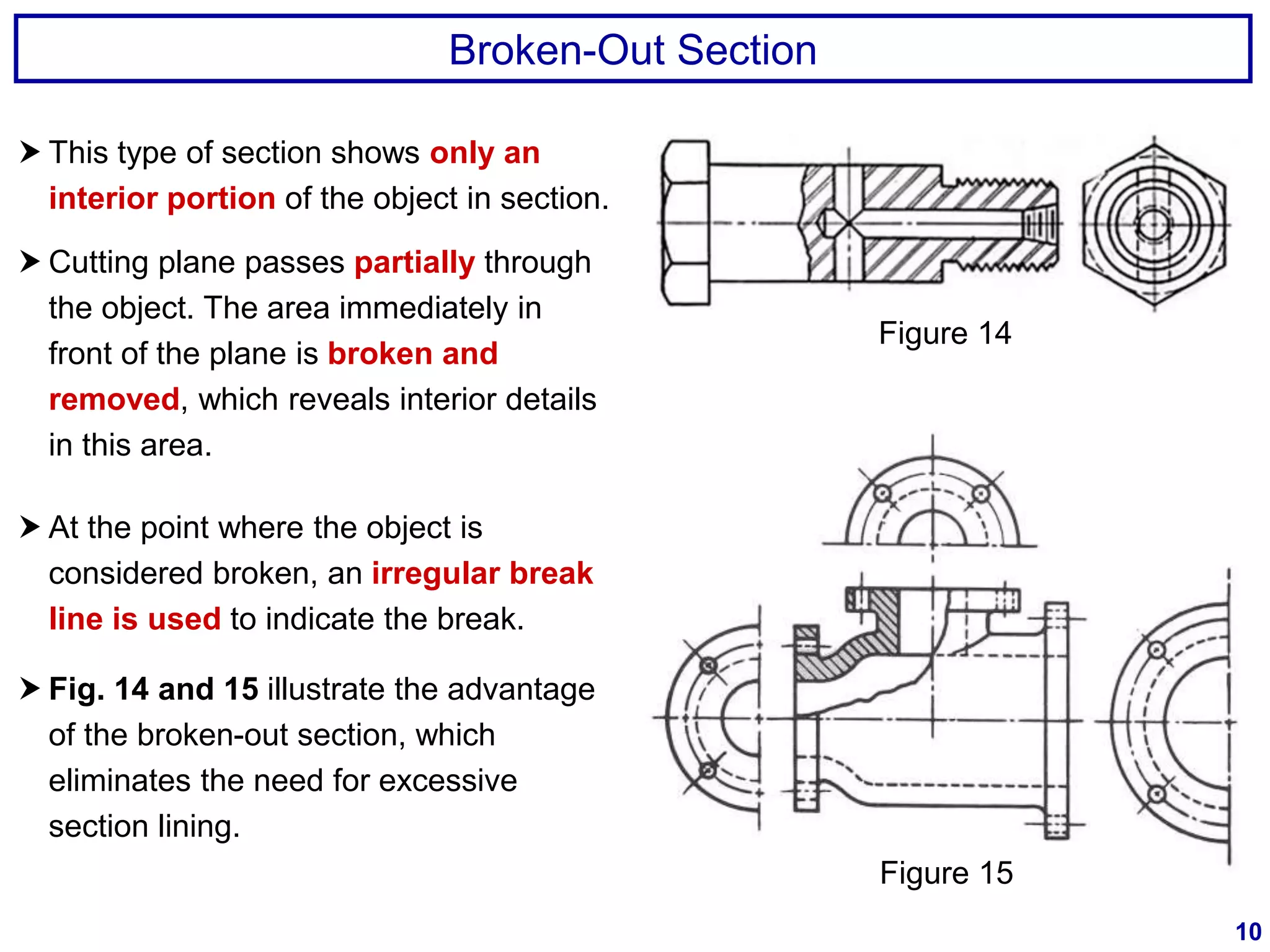 Broken-Out Section

➤ This type of section shows only an interior portion of the object in section.

➤ Cutting plane passes partially through the object. The area immediately in front of the plane is broken and removed, which reveals interior details in this area.

➤ At the point where the object is considered broken, an irregular break line is used to indicate the break.

➤ Fig. 14 and 15 illustrate the advantage of the broken-out section, which eliminates the need for excessive section lining.

Figure 14

Figure 15

10