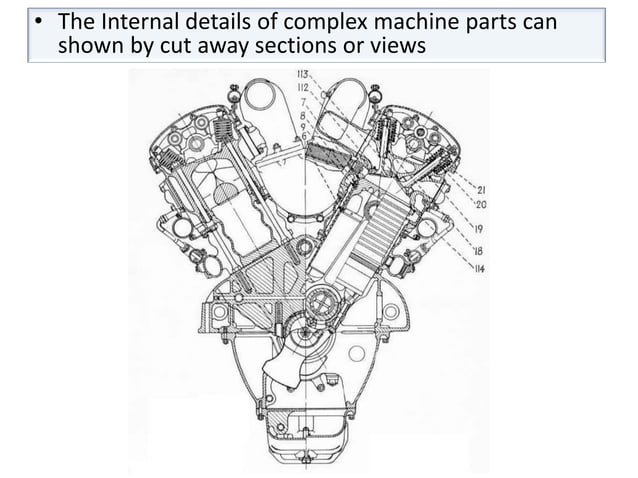 • The Internal details of complex machine parts can shown by cut away sections or views

113
112
7
8
9
6
21
20
19
18
114