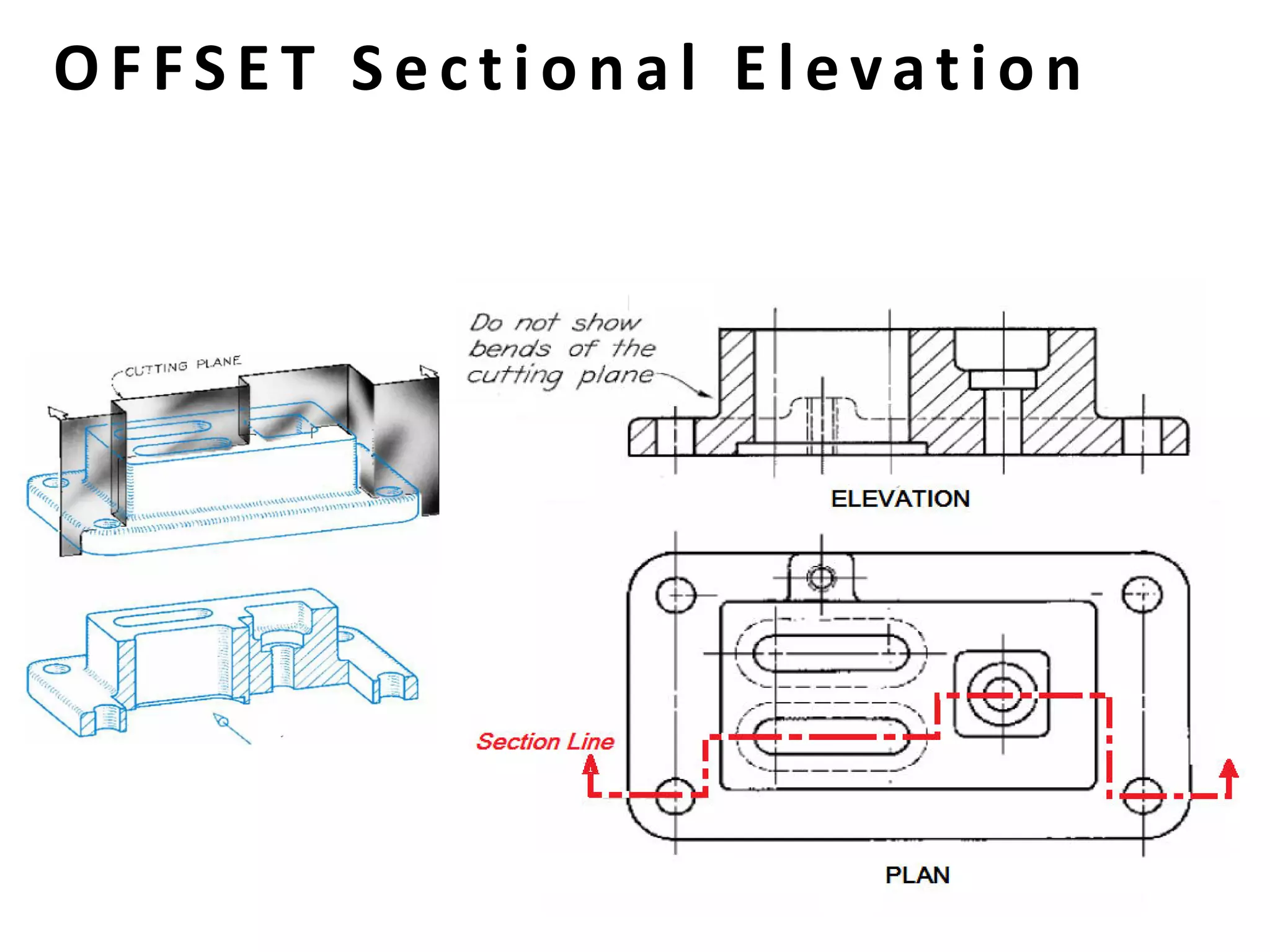 OFFSET Sectional Elevation

CUTTING PLANE

Do not show bends of the cutting plane

ELEVATION

Section Line

PLAN