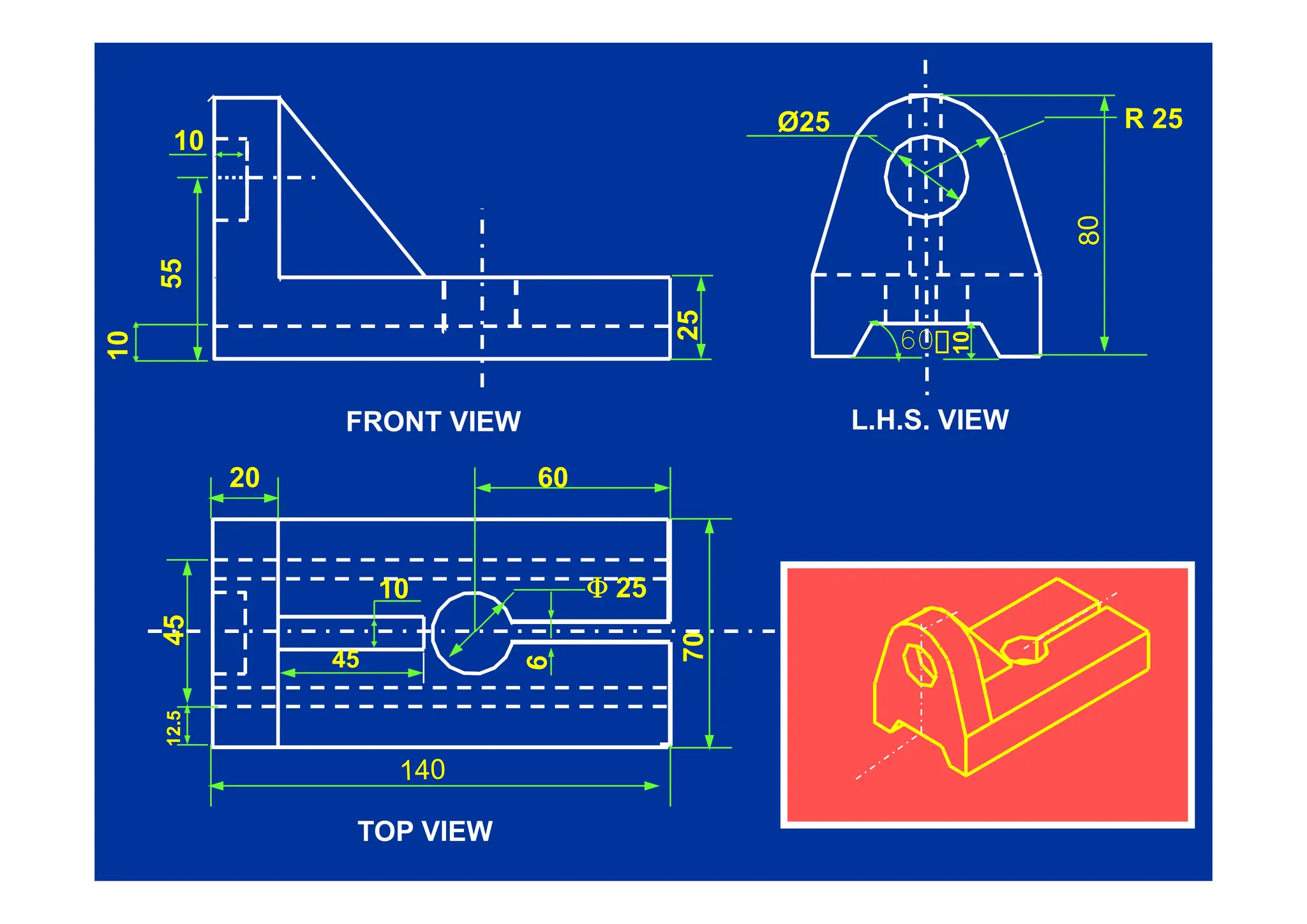 10

55

10

25

FRONT VIEW

Ø25

R 25

80

60

10

L.H.S. VIEW

20

60

10

Φ 25

45

45

6

70

12.5

140

TOP VIEW