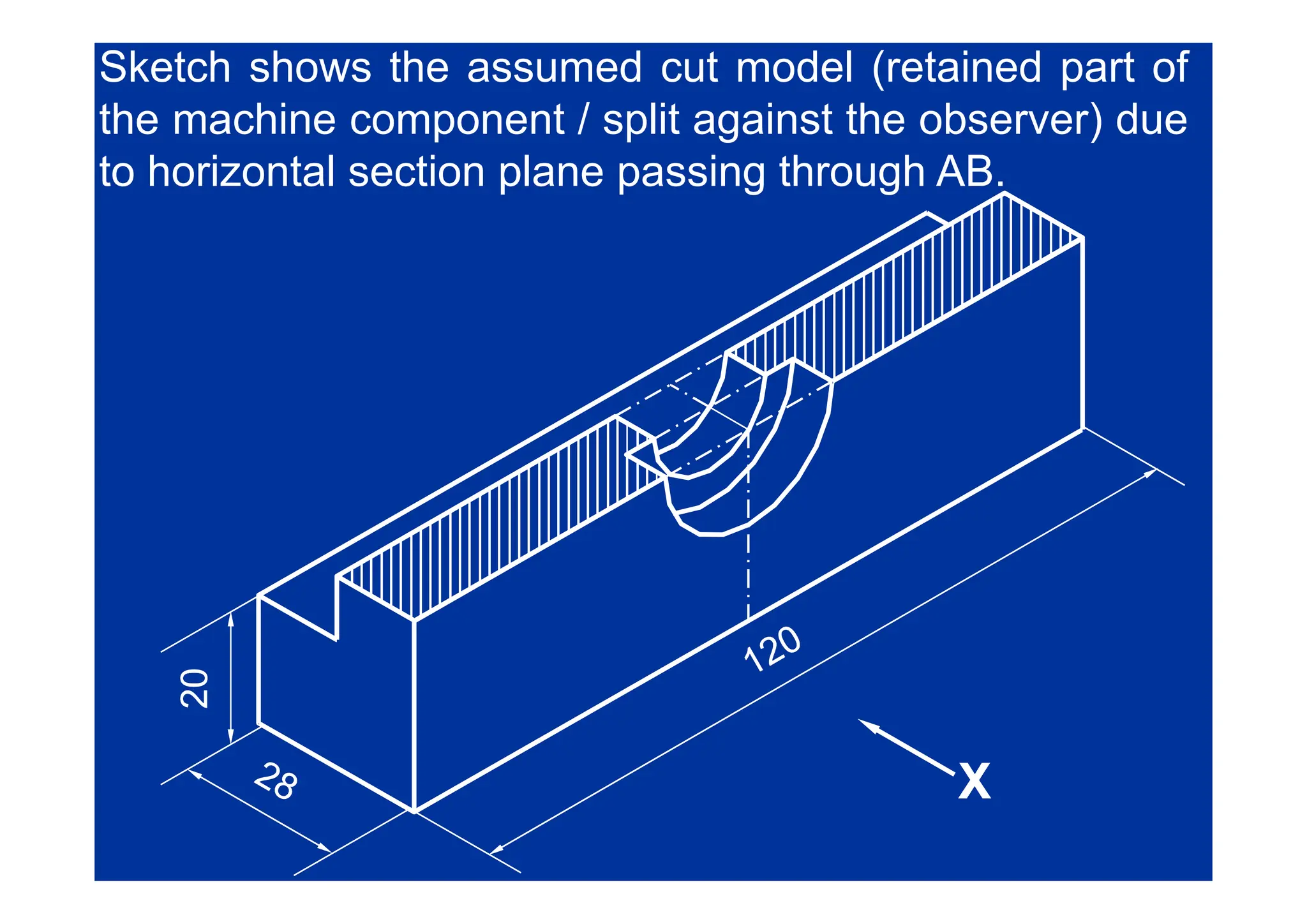 Sketch shows the assumed cut model (retained part of the machine component / split against the observer) due to horizontal section plane passing through AB.

20

28

120

X