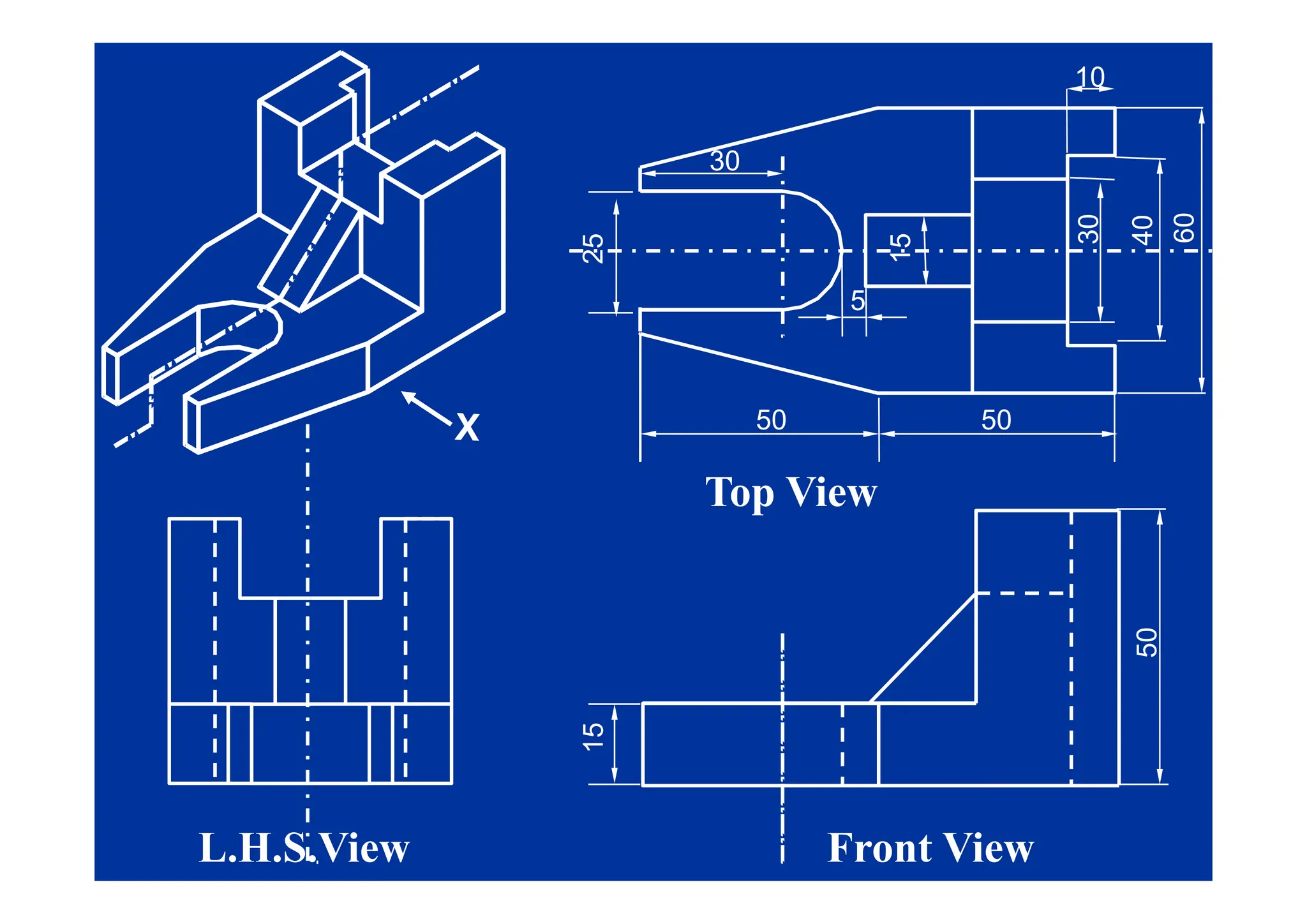 X

10

30

25

15

5

30

40

60

50

50

Top View

50

15

L.H.S.View

Front View