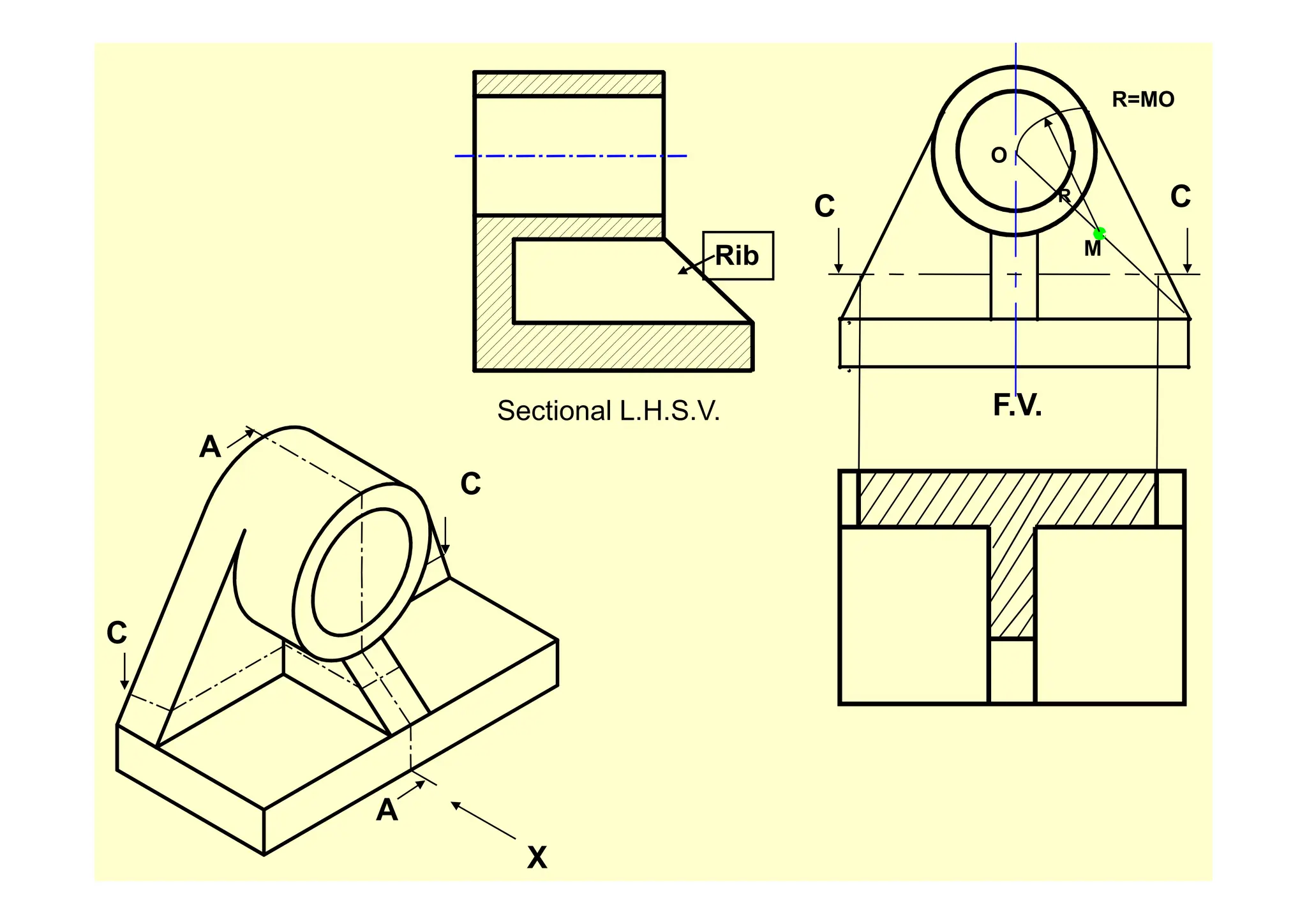 Rib

Sectional L.H.S.V.

R=MO

O

R

M

C

C

F.V.

A

C

C

A

X