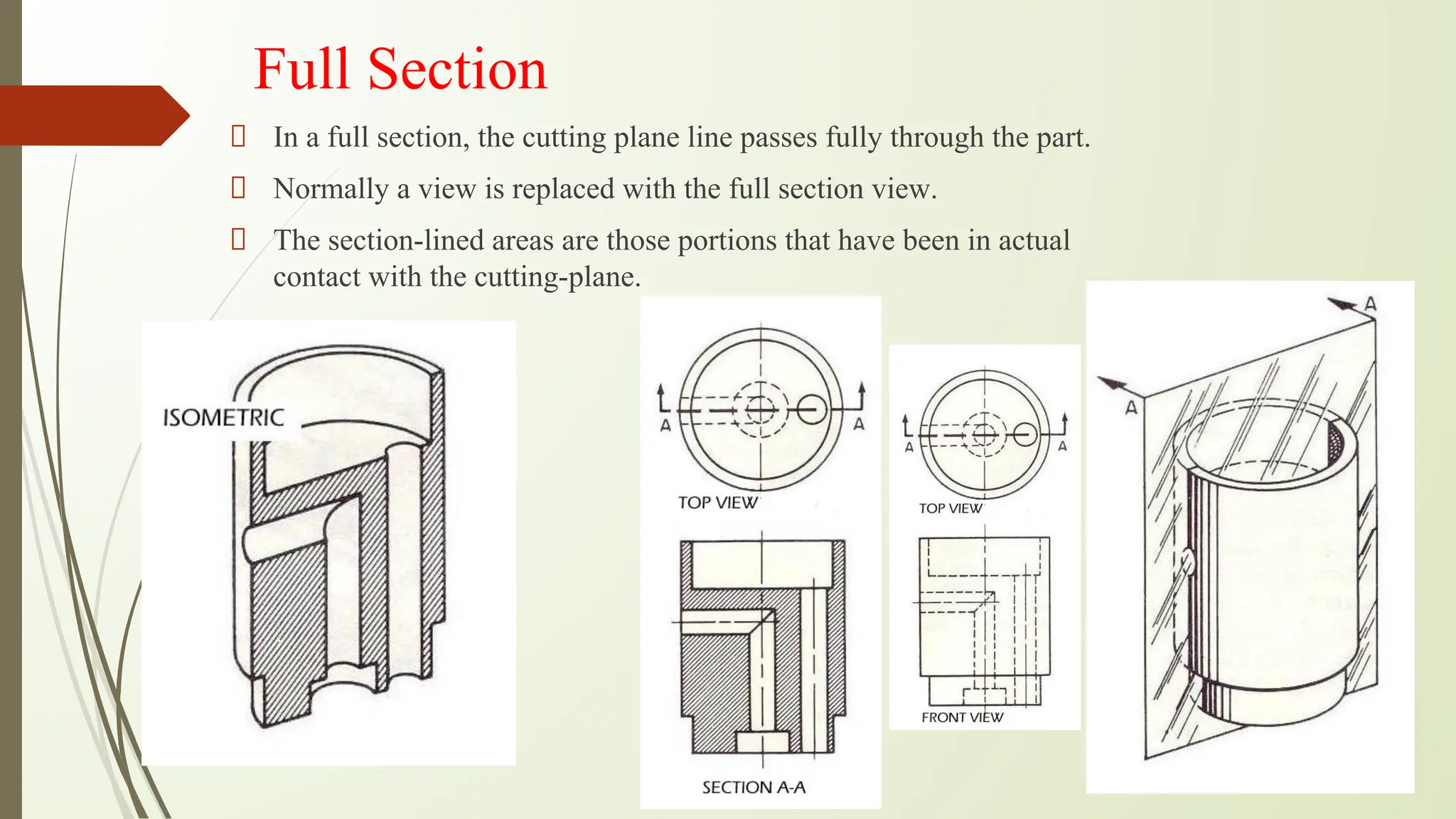 Full Section

 In a full section, the cutting plane line passes fully through the part.

 Normally a view is replaced with the full section view.

 The section-lined areas are those portions that have been in actual contact with the cutting-plane.

ISOMETRIC

A A
TOP VIEW

SECTION A-A

A A
TOP VIEW

FRONT VIEW

A
A