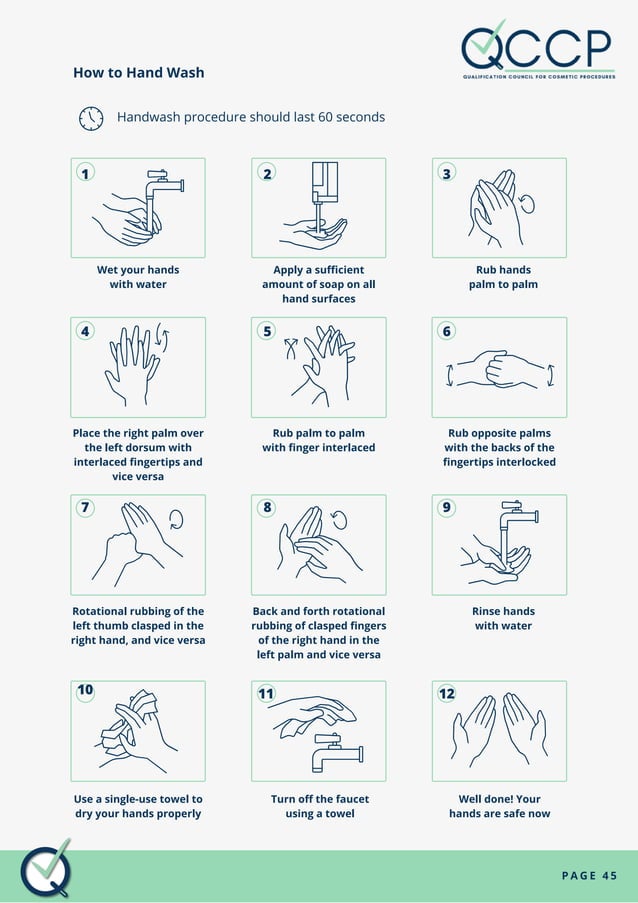 QCCP
QUALIFICATION COUNCIL FOR COSMETIC PROCEDURES

How to Hand Wash

Handwash procedure should last 60 seconds

1
Wet your hands with water

2
Apply a sufficient amount of soap on all hand surfaces

3
Rub hands palm to palm

4
Place the right palm over the left dorsum with interlaced fingertips and vice versa

5
Rub palm to palm with finger interlaced

6
Rub opposite palms with the backs of the fingertips interlocked

7
Rotational rubbing of the left thumb clasped in the right hand, and vice versa

8
Back and forth rotational rubbing of clasped fingers of the right hand in the left palm and vice versa

9
Rinse hands with water

10
Use a single-use towel to dry your hands properly

11
Turn off the faucet using a towel

12
Well done! Your hands are safe now

PAGE 45