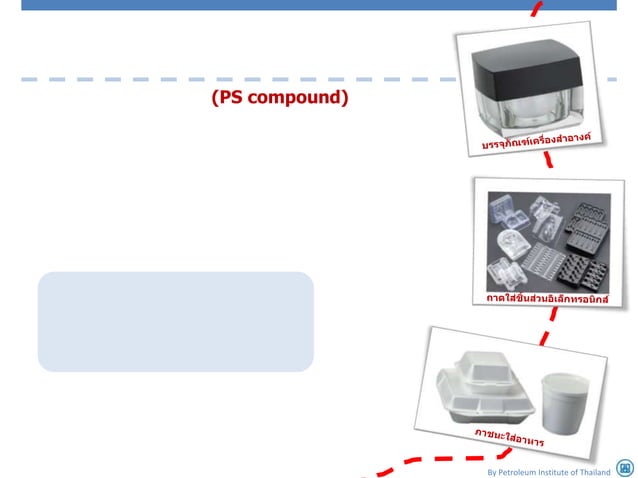 (PS compound)

บรรจุภัณฑ์เครื่องสำอางค์

ถาดใส่ชิ้นส่วนอิเล็กทรอนิกส์

ภาชนะใส่อาหาร

By Petroleum Institute of Thailand