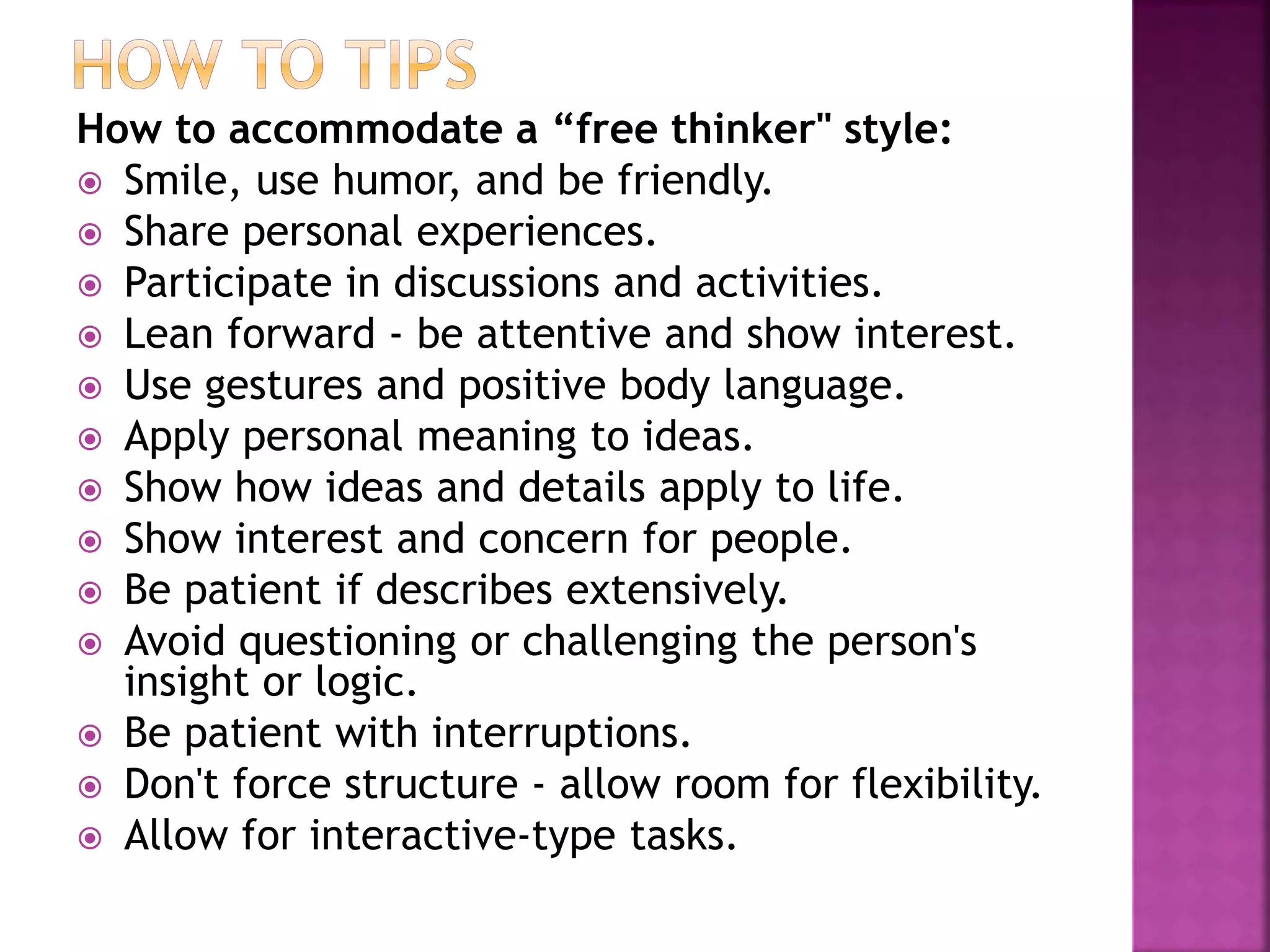 HOW TO TIPS

How to accommodate a “free thinker" style:

- Smile, use humor, and be friendly.
- Share personal experiences.
- Participate in discussions and activities.
- Lean forward - be attentive and show interest.
- Use gestures and positive body language.
- Apply personal meaning to ideas.
- Show how ideas and details apply to life.
- Show interest and concern for people.
- Be patient if describes extensively.
- Avoid questioning or challenging the person's insight or logic.
- Be patient with interruptions.
- Don't force structure - allow room for flexibility.
- Allow for interactive-type tasks.