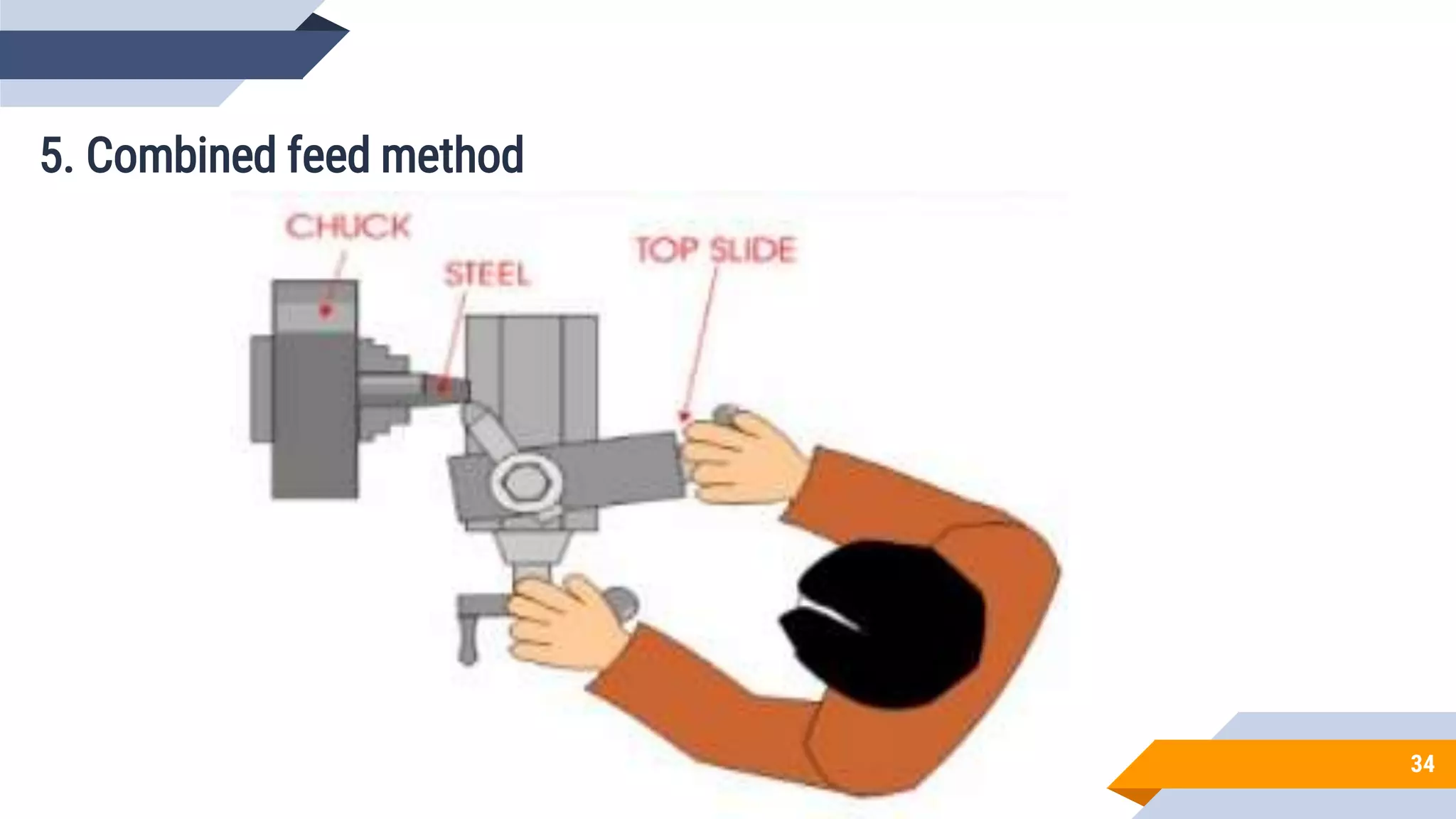 5. Combined feed method

CHUCK

STEEL

TOP SLIDE

34