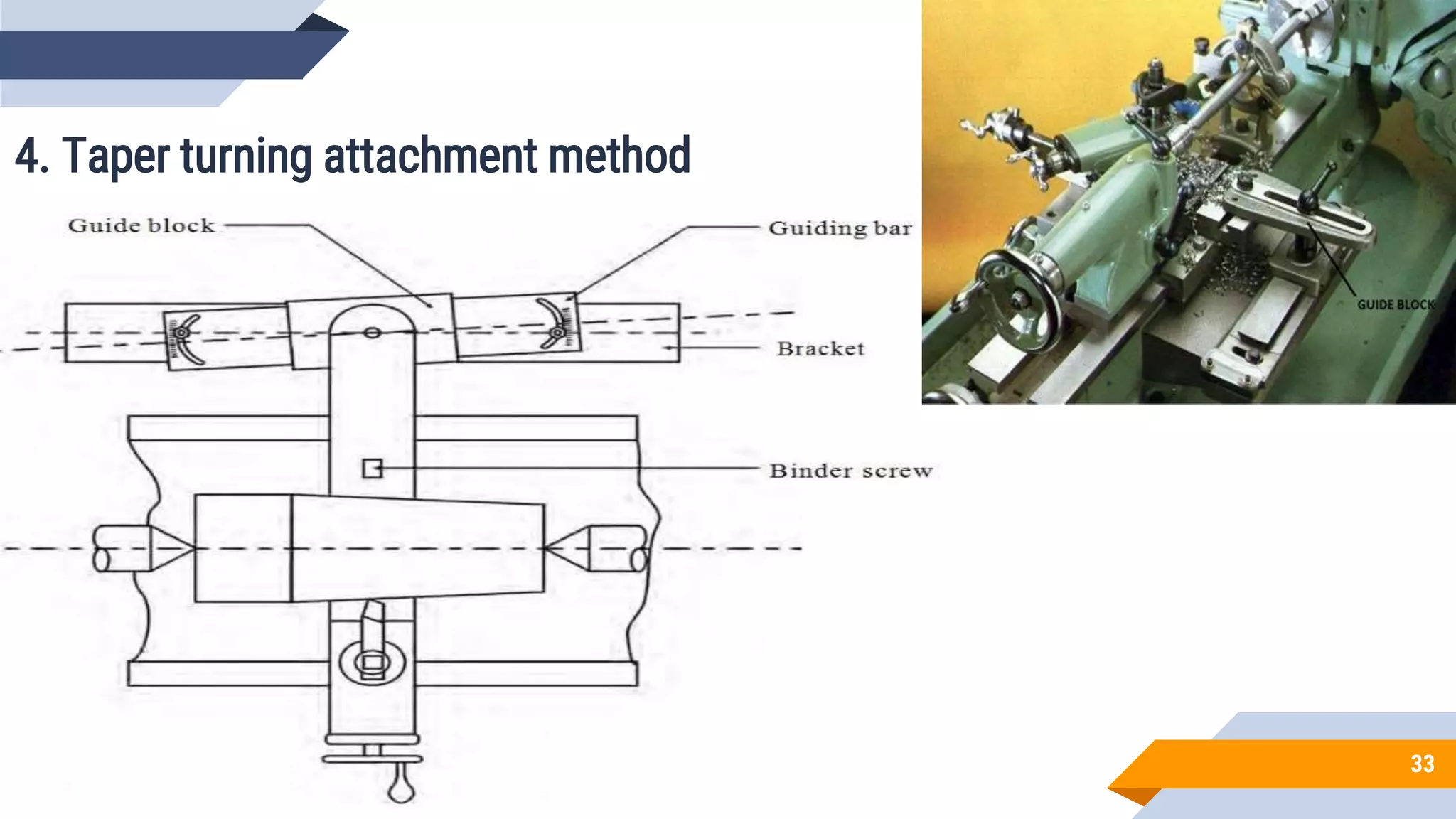 4. Taper turning attachment method

Guide block

Guiding bar

Bracket

Binder screw

GUIDE BLOCK

33