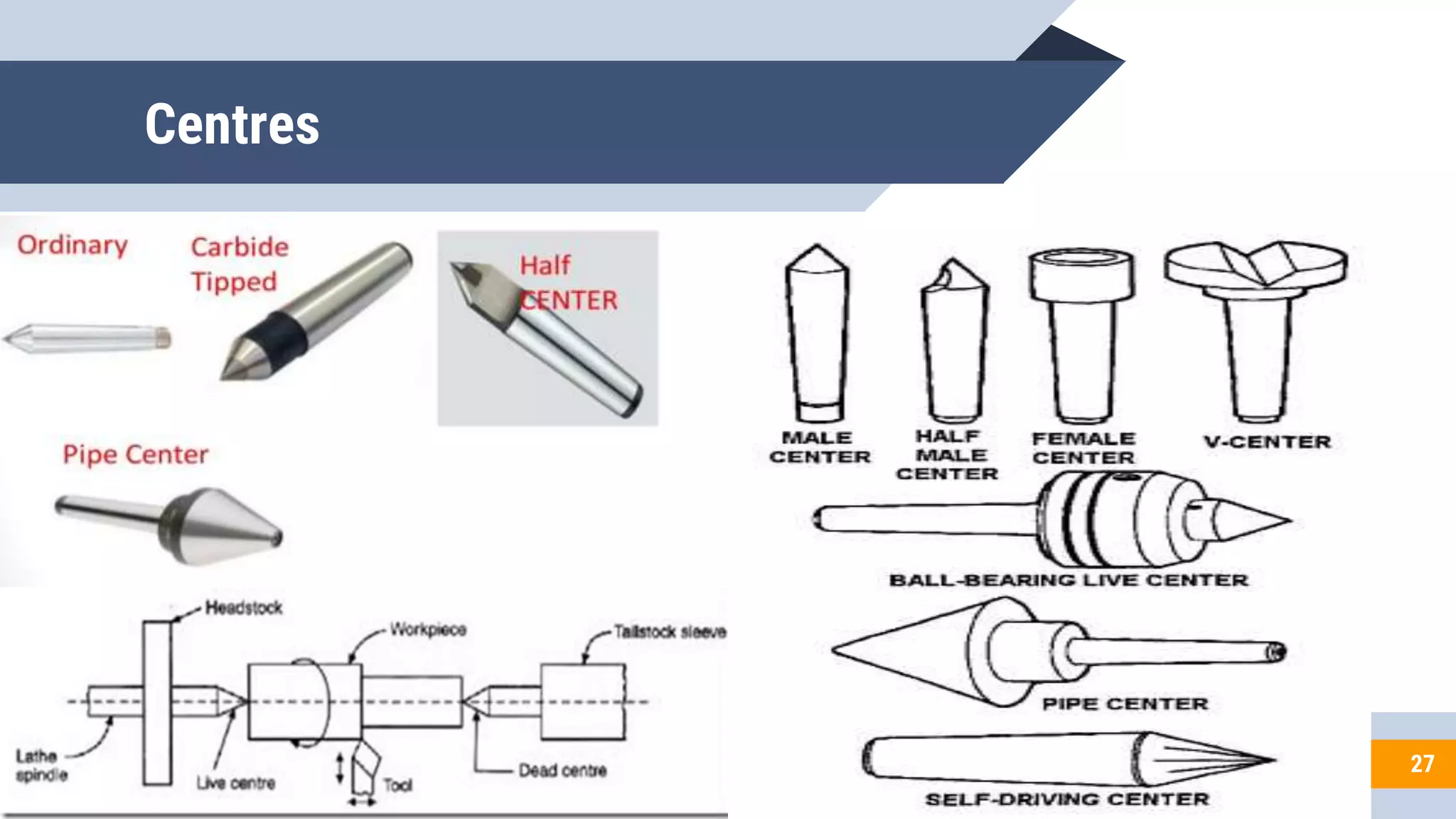 Centres

Ordinary

Carbide Tipped

Half CENTER

Pipe Center

Headstock

Workpiece

Tailstock sleeve

Lathe spindle

Live centre

Tool

Dead centre

MALE CENTER

HALF MALE CENTER

FEMALE CENTER

V-CENTER

BALL-BEARING LIVE CENTER

PIPE CENTER

SELF-DRIVING CENTER

27