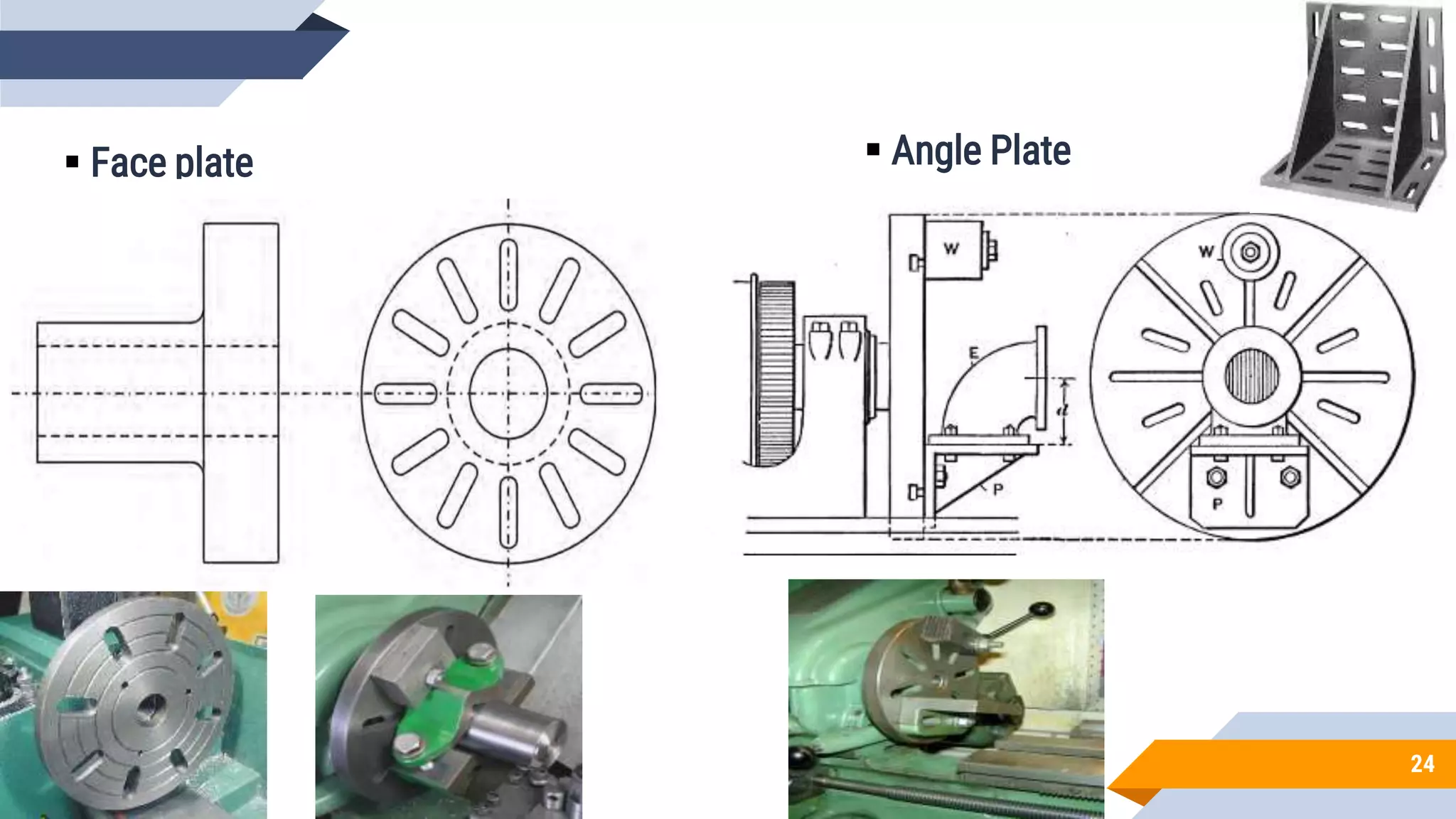 ▪ Face plate

▪ Angle Plate

W

E

d

P

W

P

24