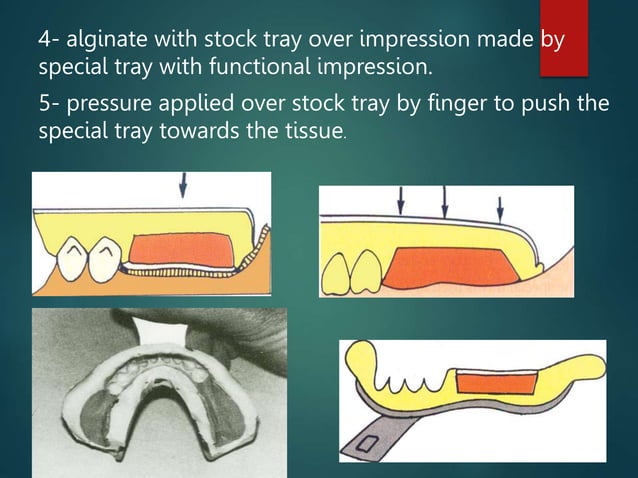 4- alginate with stock tray over impression made by special tray with functional impression.

5- pressure applied over stock tray by finger to push the special tray towards the tissue.