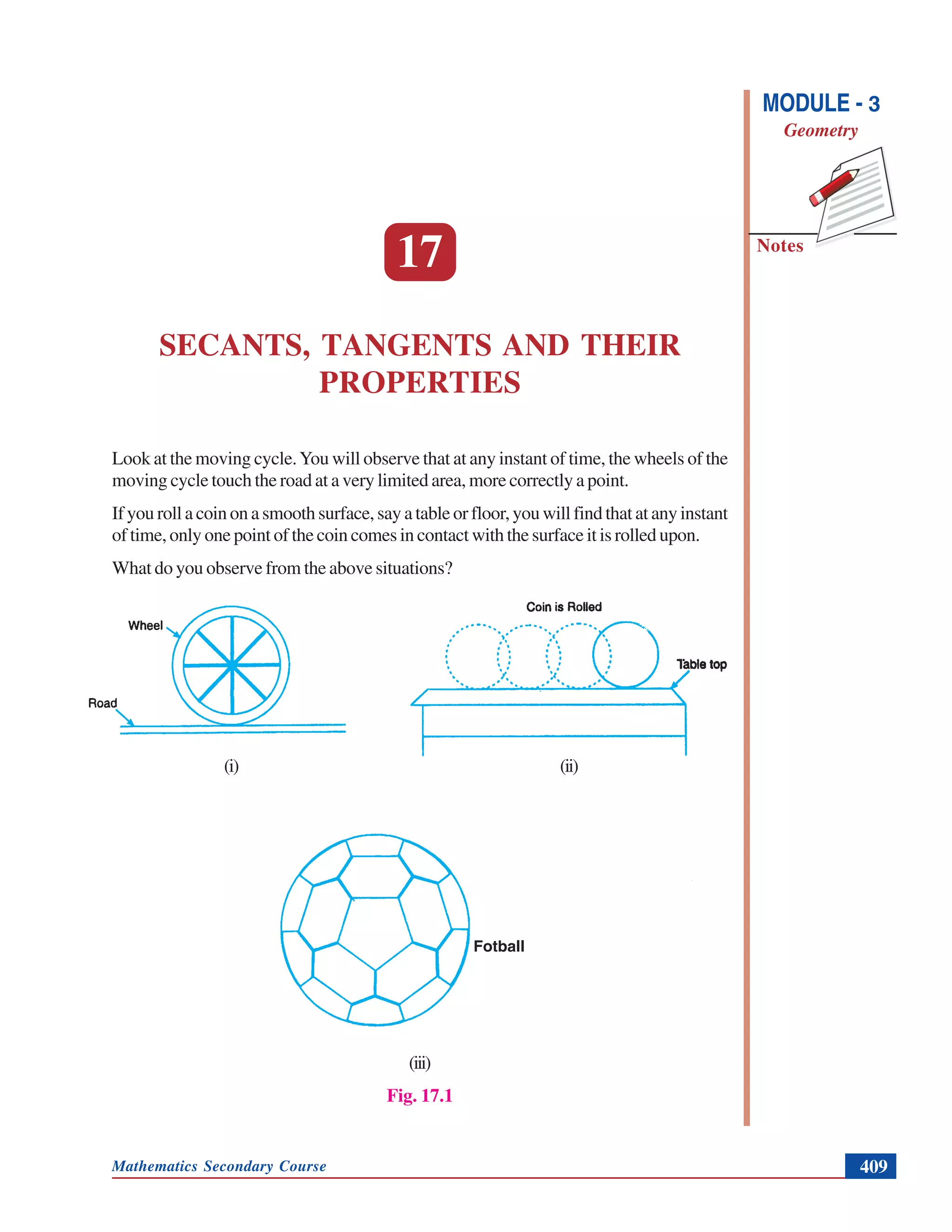 MODULE - 3
Geometry

Notes

17

SECANTS, TANGENTS AND THEIR PROPERTIES

Look at the moving cycle. You will observe that at any instant of time, the wheels of the moving cycle touch the road at a very limited area, more correctly a point.

If you roll a coin on a smooth surface, say a table or floor, you will find that at any instant of time, only one point of the coin comes in contact with the surface it is rolled upon.

What do you observe from the above situations?

Wheel

Road

(i)

Coin is Rolled

Table top

(ii)

Fotball

(iii)

Fig. 17.1

Mathematics Secondary Course

409