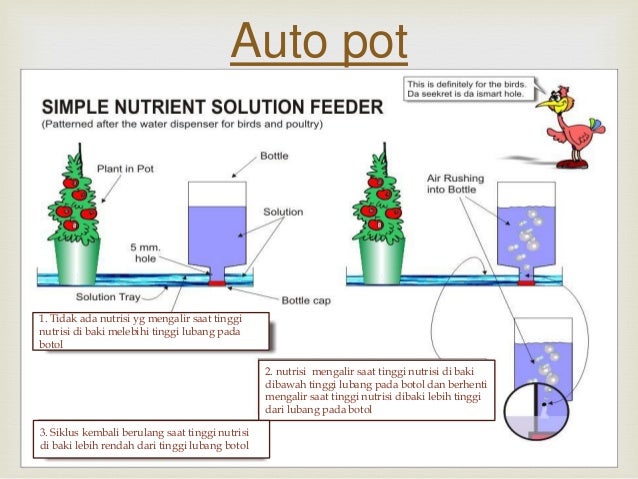 Auto pot

SIMPLE NUTRIENT SOLUTION FEEDER
(Patterned after the water dispenser for birds and poultry)

This is definitely for the birds. Da seekret is da ismart hole.

Plant in Pot

Bottle

Solution

5 mm. hole

Solution Tray

Bottle cap

Air Rushing into Bottle

1. Tidak ada nutrisi yg mengalir saat tinggi nutrisi di baki melebihi tinggi lubang pada botol

2. nutrisi mengalir saat tinggi nutrisi di baki dibawah tinggi lubang pada botol dan berhenti mengalir saat tinggi nutrisi dibaki lebih tinggi dari lubang pada botol

3. Siklus kembali berulang saat tinggi nutrisi di baki lebih rendah dari tinggi lubang botol