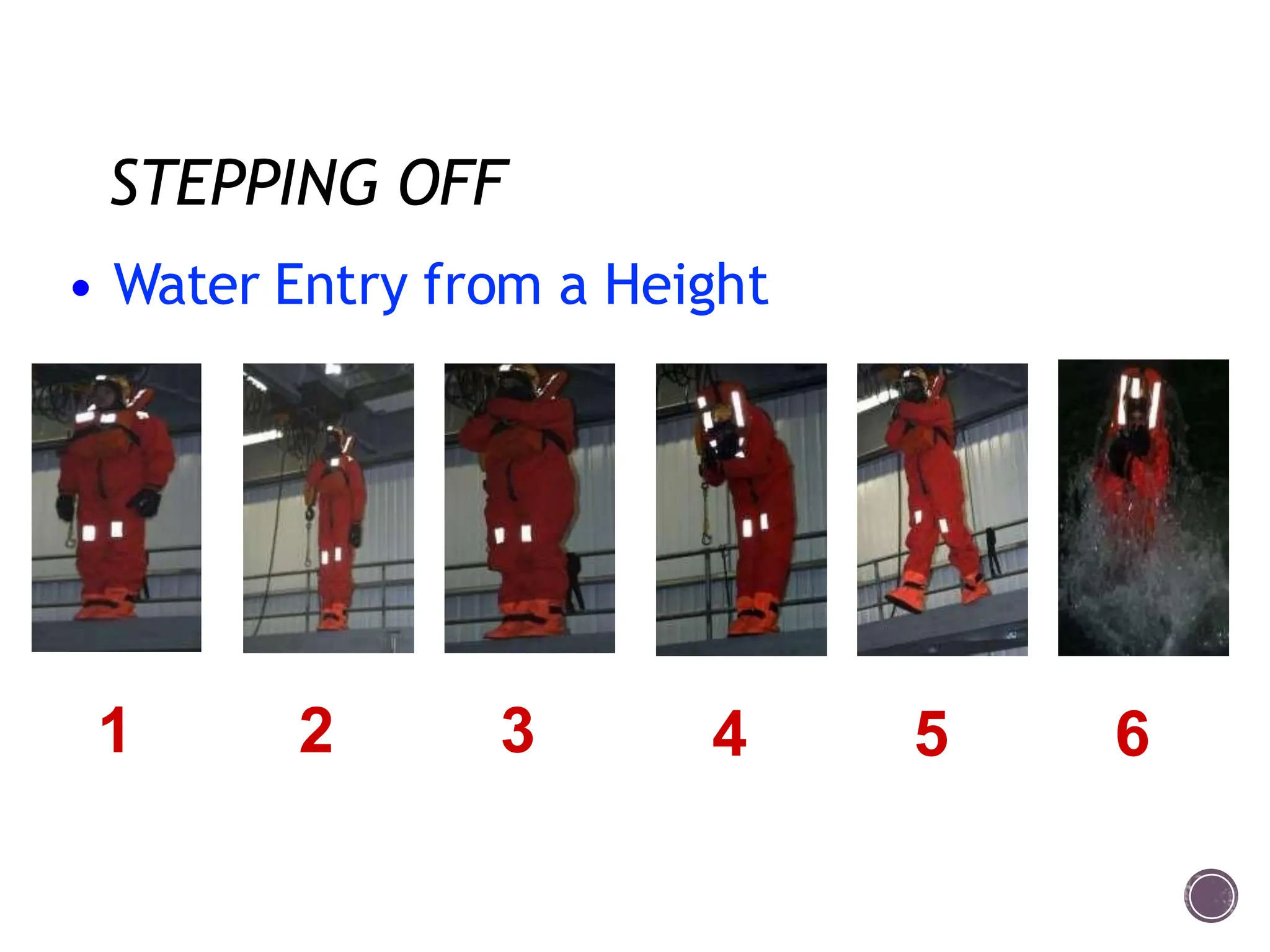 STEPPING OFF

• Water Entry from a Height

1 2 3 4 5 6