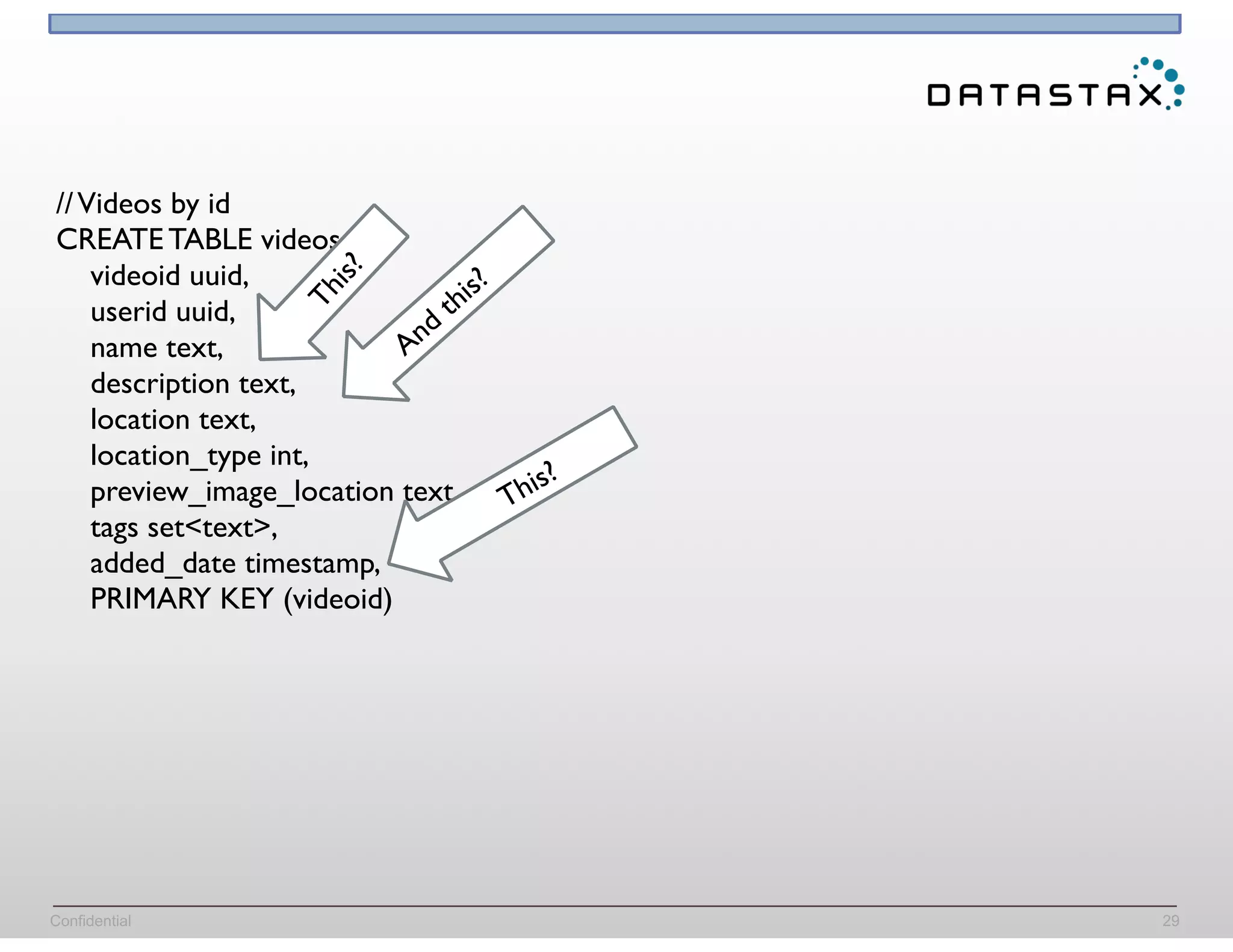 DATASTAX

// Videos by id
CREATE TABLE videos
videoid uuid,
userid uuid,
name text,
description text,
location text,
location_type int,
preview_image_location text
tags set<text>,
added_date timestamp,
PRIMARY KEY (videoid)

This?

And this?

This?

Confidential

29